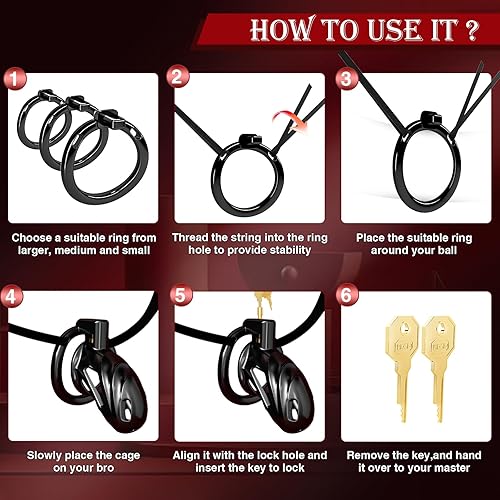 HOW TO USE IT ?

1

Choose a suitable ring from larger, medium and small

2

Thread the string into the ring hole to provide stability

3

Place the suitable ring around your ball

4

Slowly place the cage on your bro

5

Align it with the lock hole and insert the key to lock

6

Remove the key,and hand it over to your master