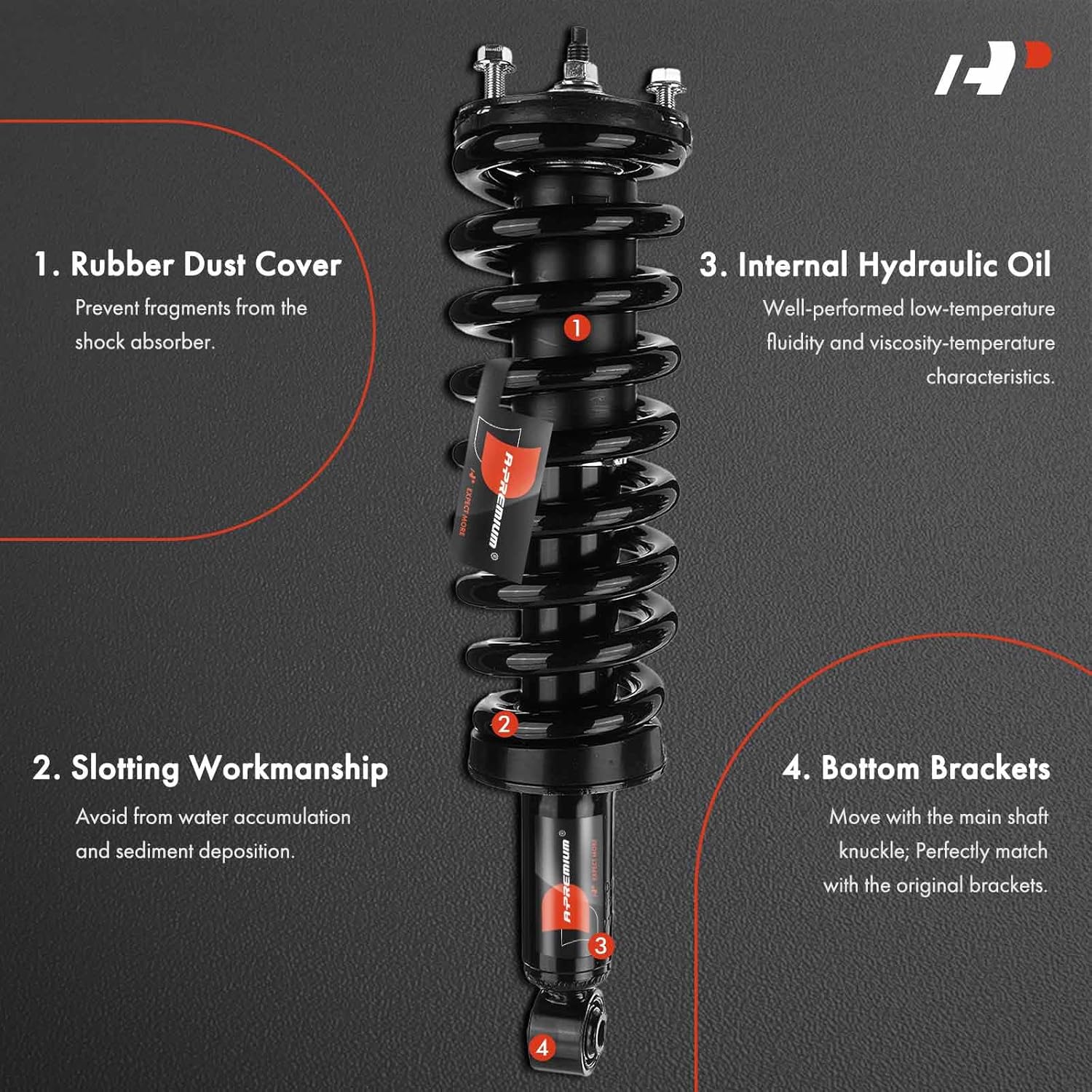 1. Rubber Dust Cover

Prevent fragments from the shock absorber.

3. Internal Hydraulic Oil

Well-performed low-temperature fluidity and viscosity-temperature characteristics.

1

A-PREMIUM®

EXPECT MORE

2

2. Slotting Workmanship

Avoid from water accumulation and sediment deposition.

4. Bottom Brackets

Move with the main shaft knuckle; Perfectly match with the original brackets.

A-PREMIUM®

EXPECT MORE

3

4