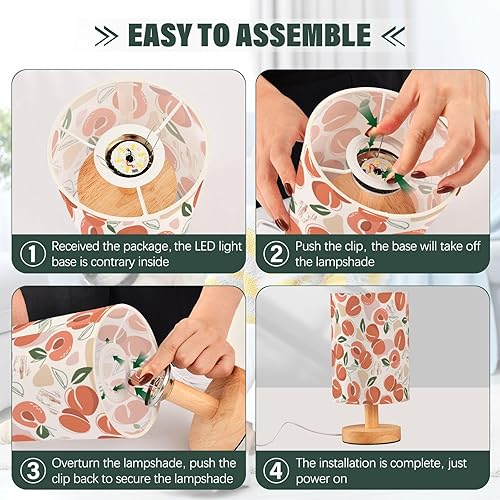 EASY TO ASSEMBLE

1 Received the package, the LED light base is contrary inside

2 Push the clip, the base will take off the lampshade

3 Overturn the lampshade, push the clip back to secure the lampshade

4 The installation is complete, just power on