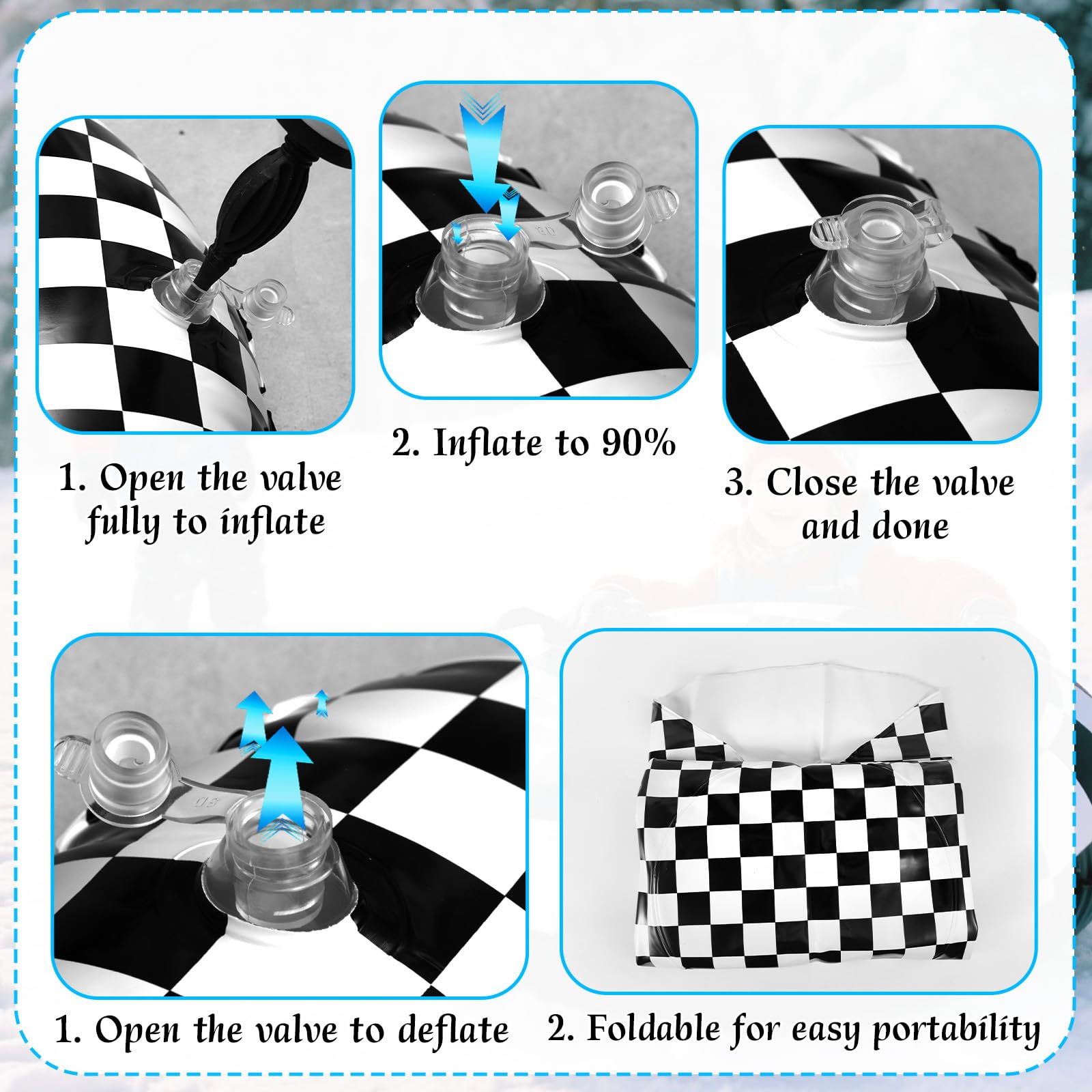 1. Open the valve fully to inflate

2. Inflate to 90%

3. Close the valve and done

1. Open the valve to deflate

2. Foldable for easy portability