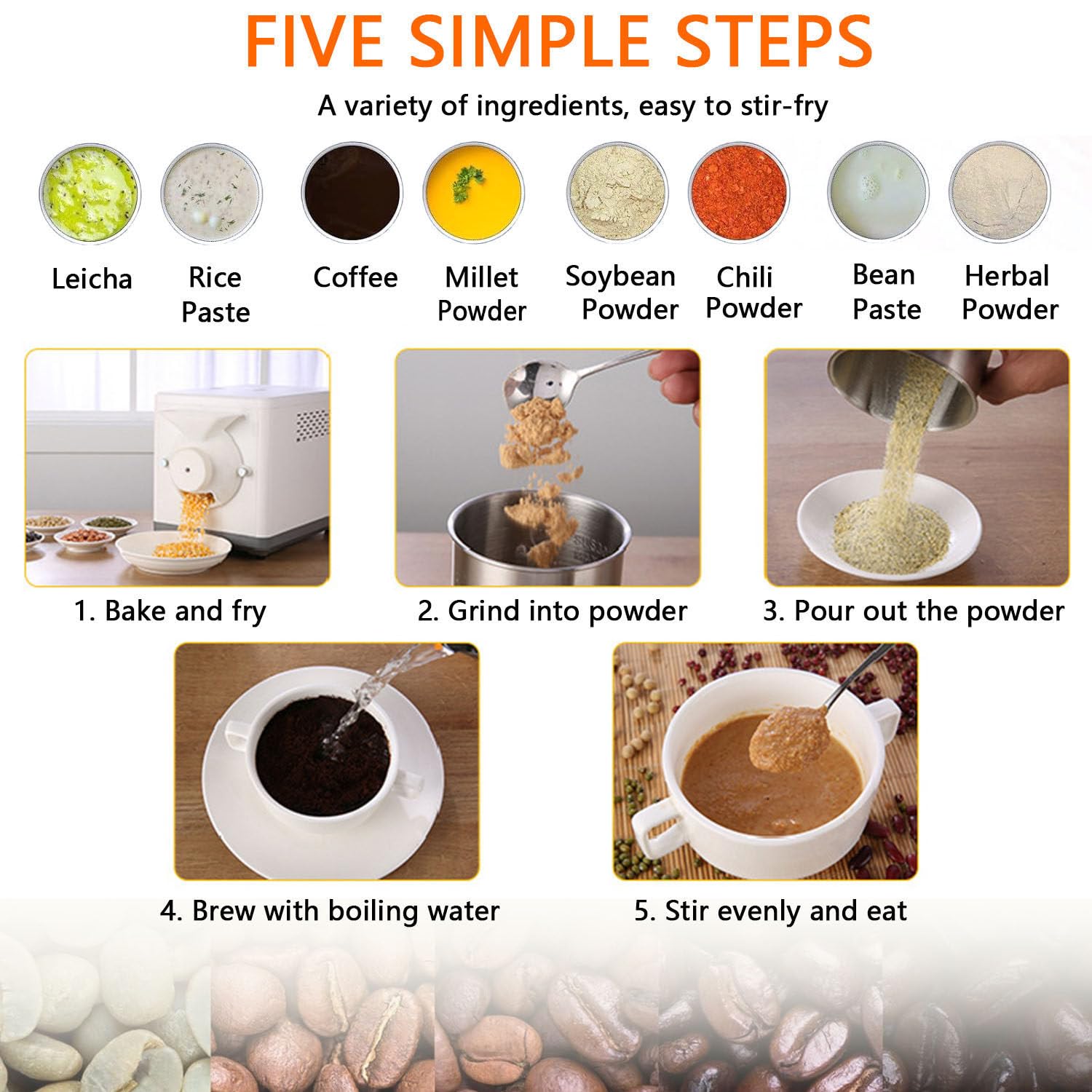 FIVE SIMPLE STEPS

A variety of ingredients, easy to stir-fry

Leicha

Rice Paste

Coffee

Millet Powder

Soybean Powder

Chili Powder

Bean Paste

Herbal Powder

1. Bake and fry

2. Grind into powder

3. Pour out the powder

4. Brew with boiling water

5. Stir evenly and eat