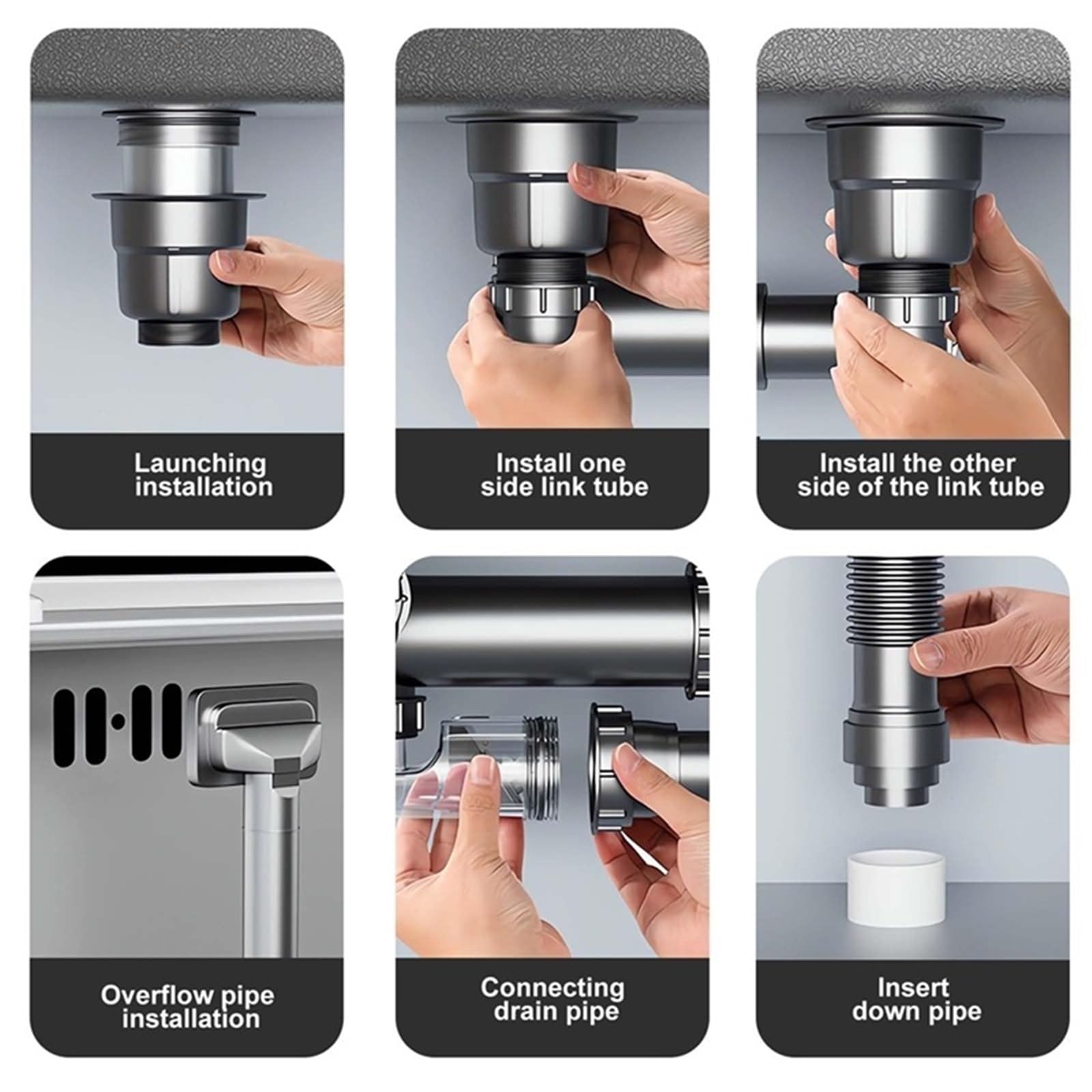 Launching installation

Install one side link tube

Install the other side of the link tube

Overflow pipe installation

Connecting drain pipe

Insert down pipe