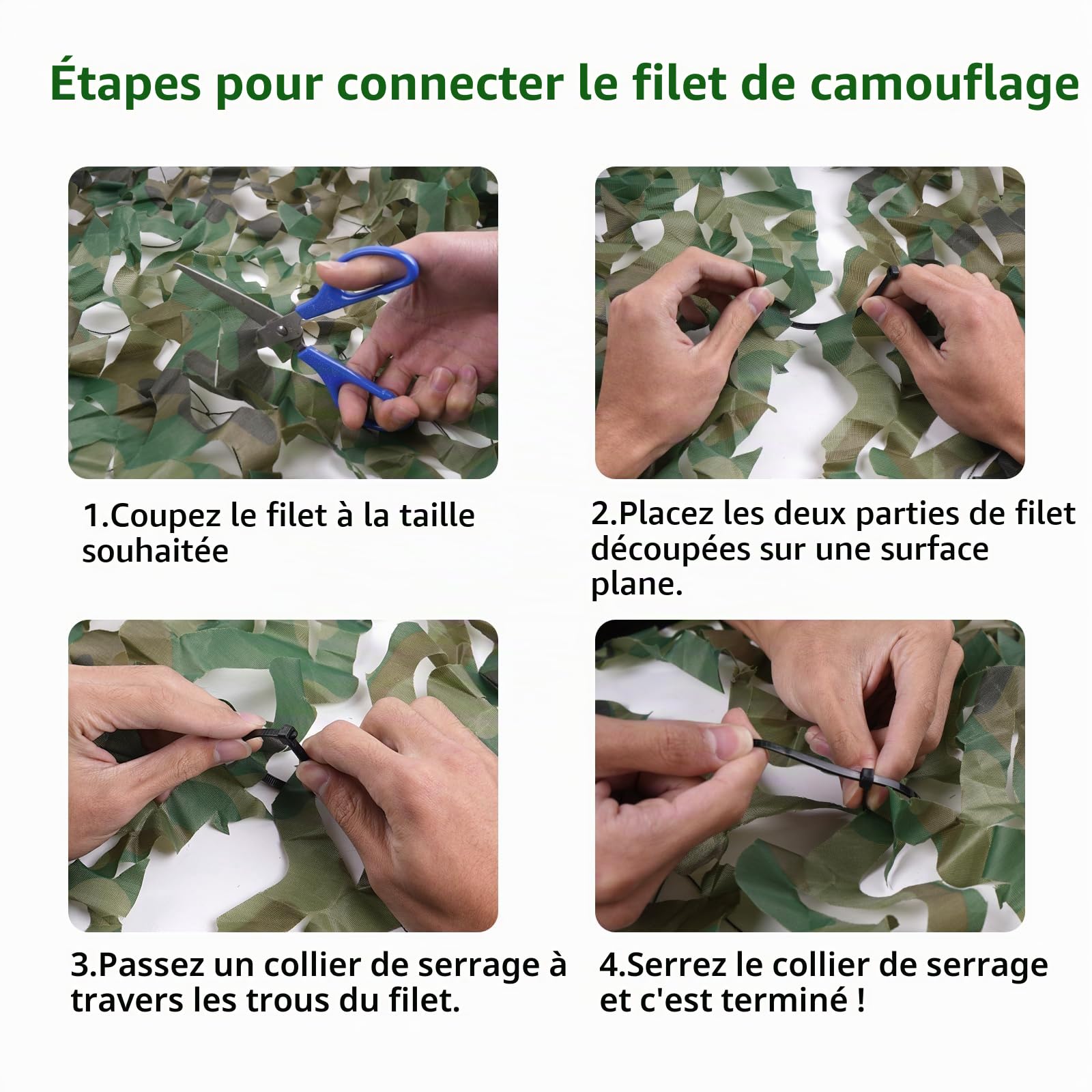 Étapes pour connecter le filet de camouflage

1.Coupez le filet à la taille souhaitée

2.Placez les deux parties de filet découpées sur une surface plane.

3.Passez un collier de serrage à travers les trous du filet.

4.Serrez le collier de serrage et c'est terminé !