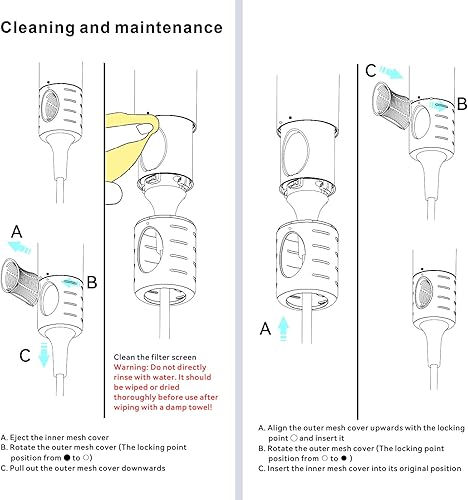 Cleaning and maintenance

A

B

C

Clean the filter screen
Warning: Do not directly rinse with water. It should be wiped or dried thoroughly before use after wiping with a damp towel!

A. Eject the inner mesh cover
B. Rotate the outer mesh cover (The locking point position from ● to ○)
C. Pull out the outer mesh cover downwards

C

B

A

A. Align the outer mesh cover upwards with the locking point ○ and insert it
B. Rotate the outer mesh cover (The locking point position from ○ to ● )
C. Insert the inner mesh cover into its original position