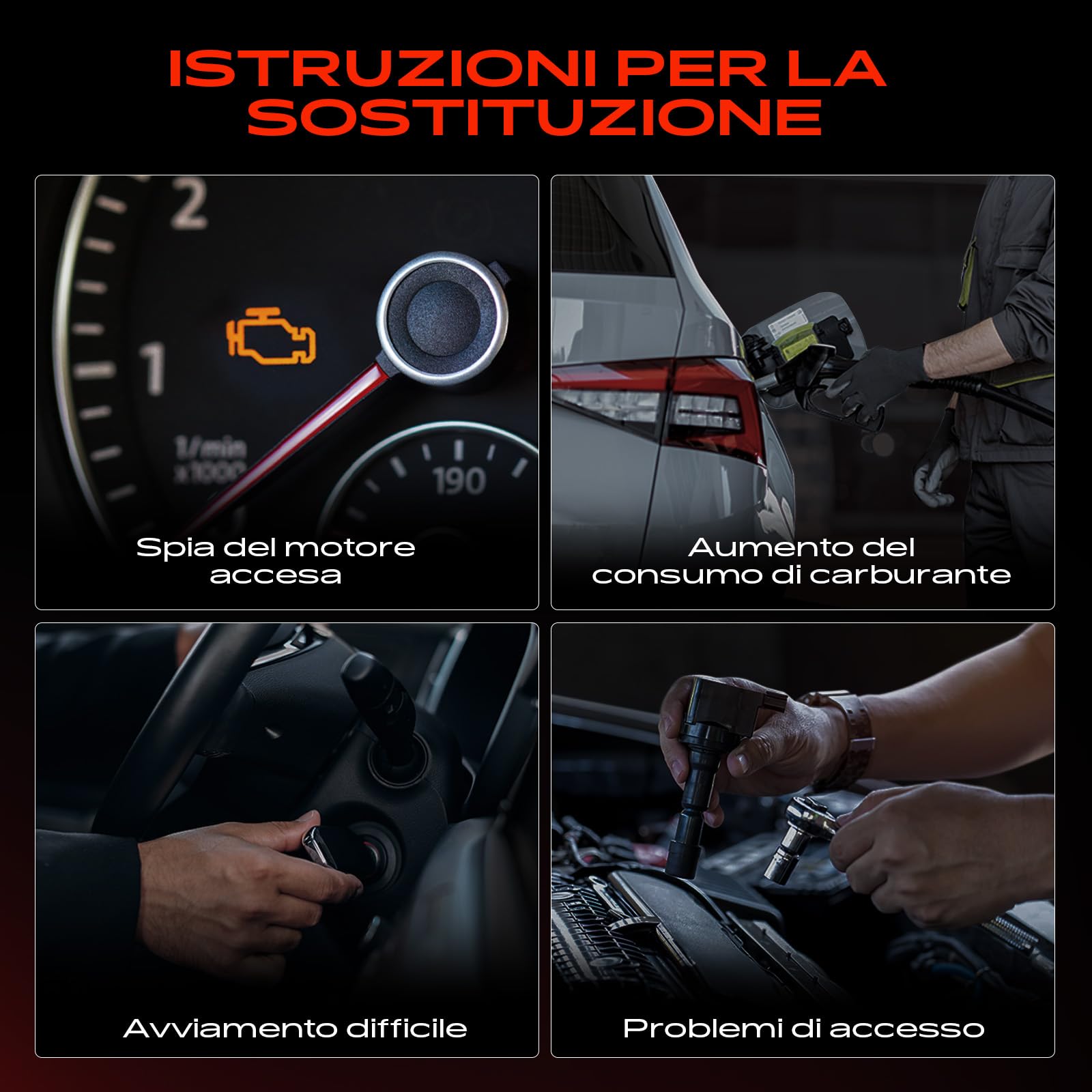 ISTRUZIONI PER LA SOSTITUZIONE

2

1

1/min x1000

190

Spia del motore accesa

Aumento del consumo di carburante

Avviamento difficile

Problemi di accesso