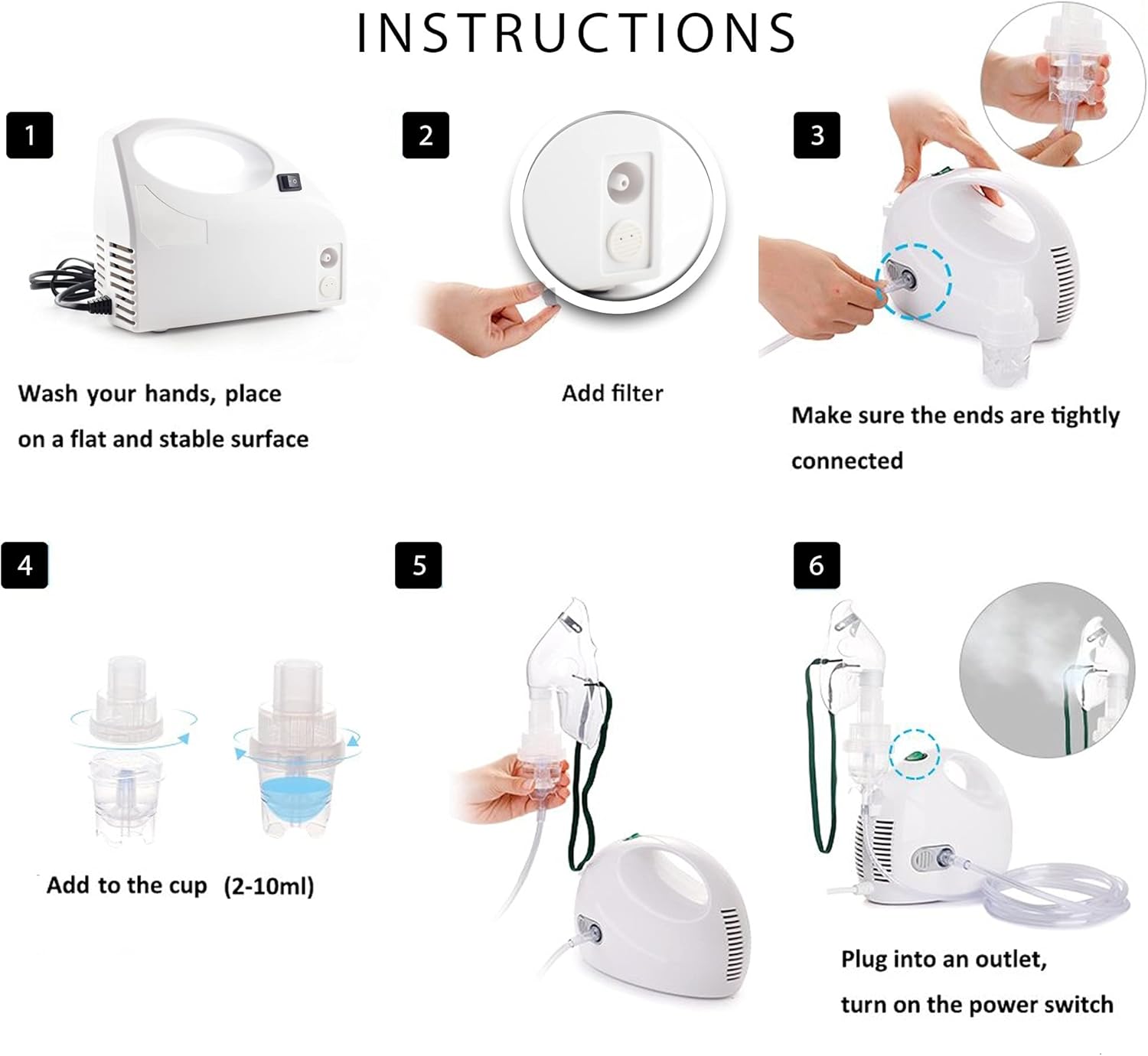 INSTRUCTIONS

1

Wash your hands, place on a flat and stable surface

2

Add filter

3

Make sure the ends are tightly connected

4

Add to the cup (2-10ml)

5

6

Plug into an outlet, turn on the power switch