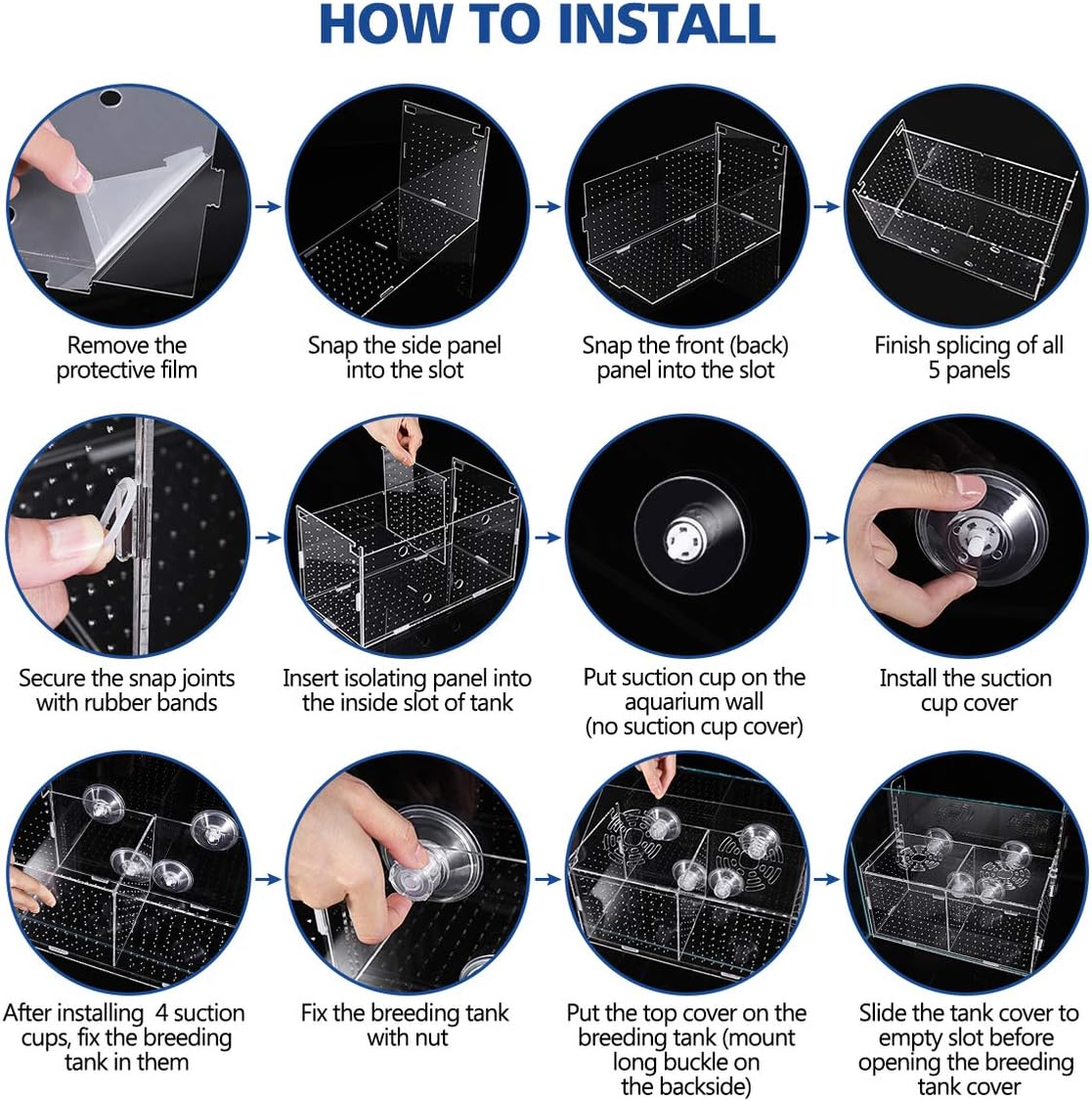 HOW TO INSTALL

Remove the protective film

Snap the side panel into the slot

Snap the front (back) panel into the slot

Finish splicing of all 5 panels

Secure the snap joints with rubber bands

Insert isolating panel into the inside slot of tank

Put suction cup on the aquarium wall (no suction cup cover)

Install the suction cup cover

After installing 4 suction cups, fix the breeding tank in them

Fix the breeding tank with nut

Put the top cover on the breeding tank (mount long buckle on the backside)

Slide the tank cover to empty slot before opening the breeding tank cover