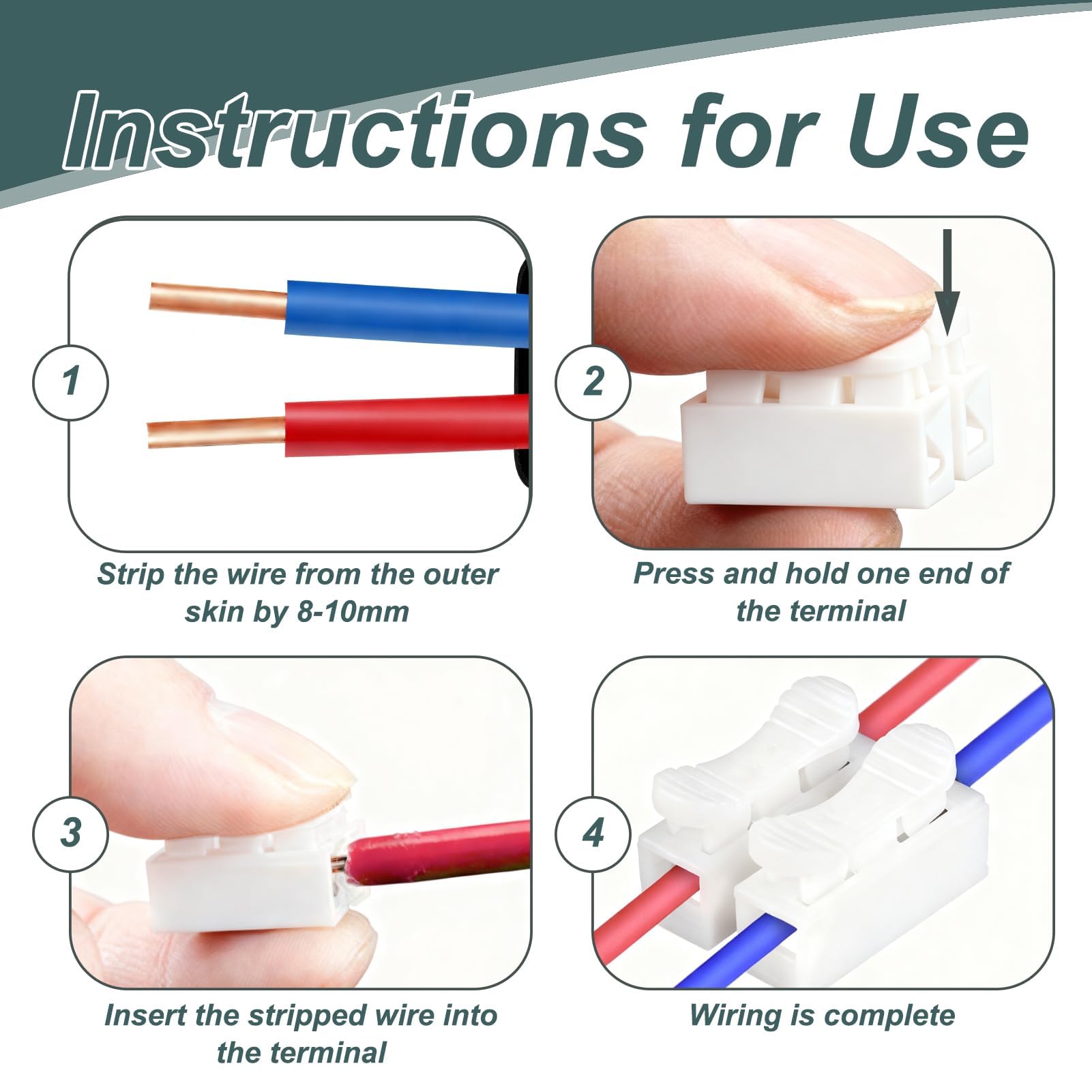 Instructions for Use

1

Strip the wire from the outer skin by 8-10mm

2

Press and hold one end of the terminal

3

Insert the stripped wire into the terminal

4

Wiring is complete