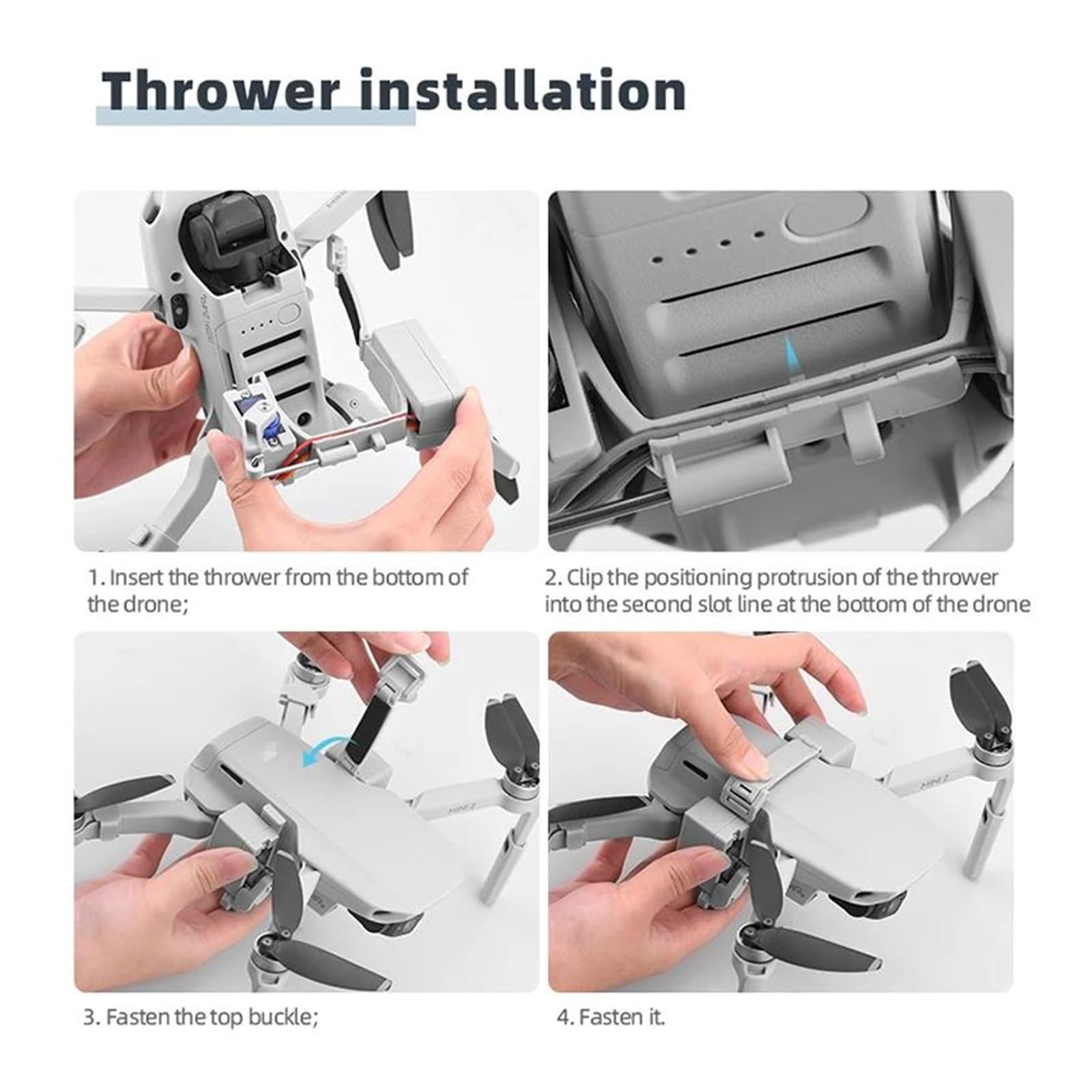 Thrower installation

1. Insert the thrower from the bottom of the drone;

2. Clip the positioning protrusion of the thrower into the second slot line at the bottom of the drone

MINI 2

3. Fasten the top buckle;

MINI 2

4. Fasten it.