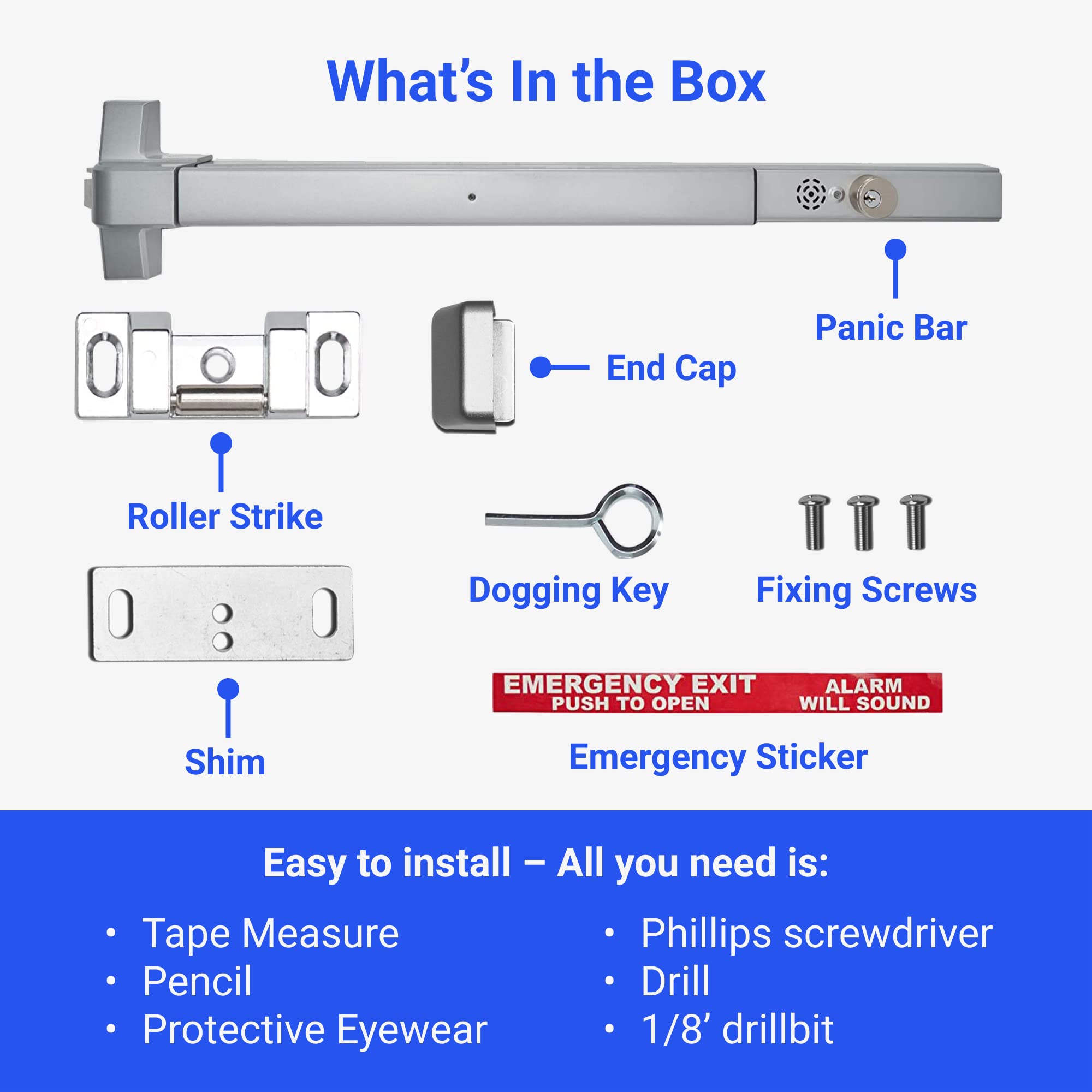 What's In the Box

Panic Bar

End Cap

Roller Strike

Dogging Key

Fixing Screws

Shim

EMERGENCY EXIT
PUSH TO OPEN

ALARM
WILL SOUND

Emergency Sticker

Easy to install – All you need is:

• Tape Measure
• Pencil
• Protective Eyewear

• Phillips screwdriver
• Drill
• 1/8' drillbit