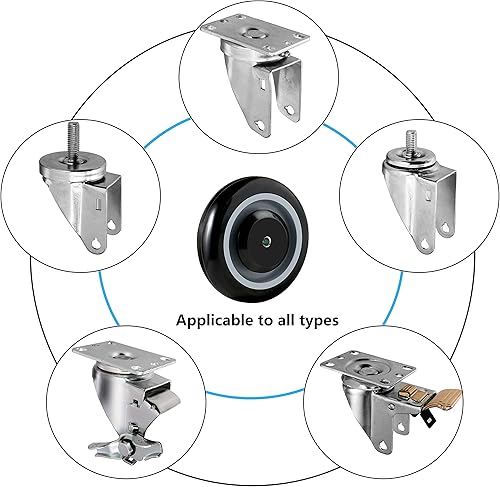 Applicable to all types