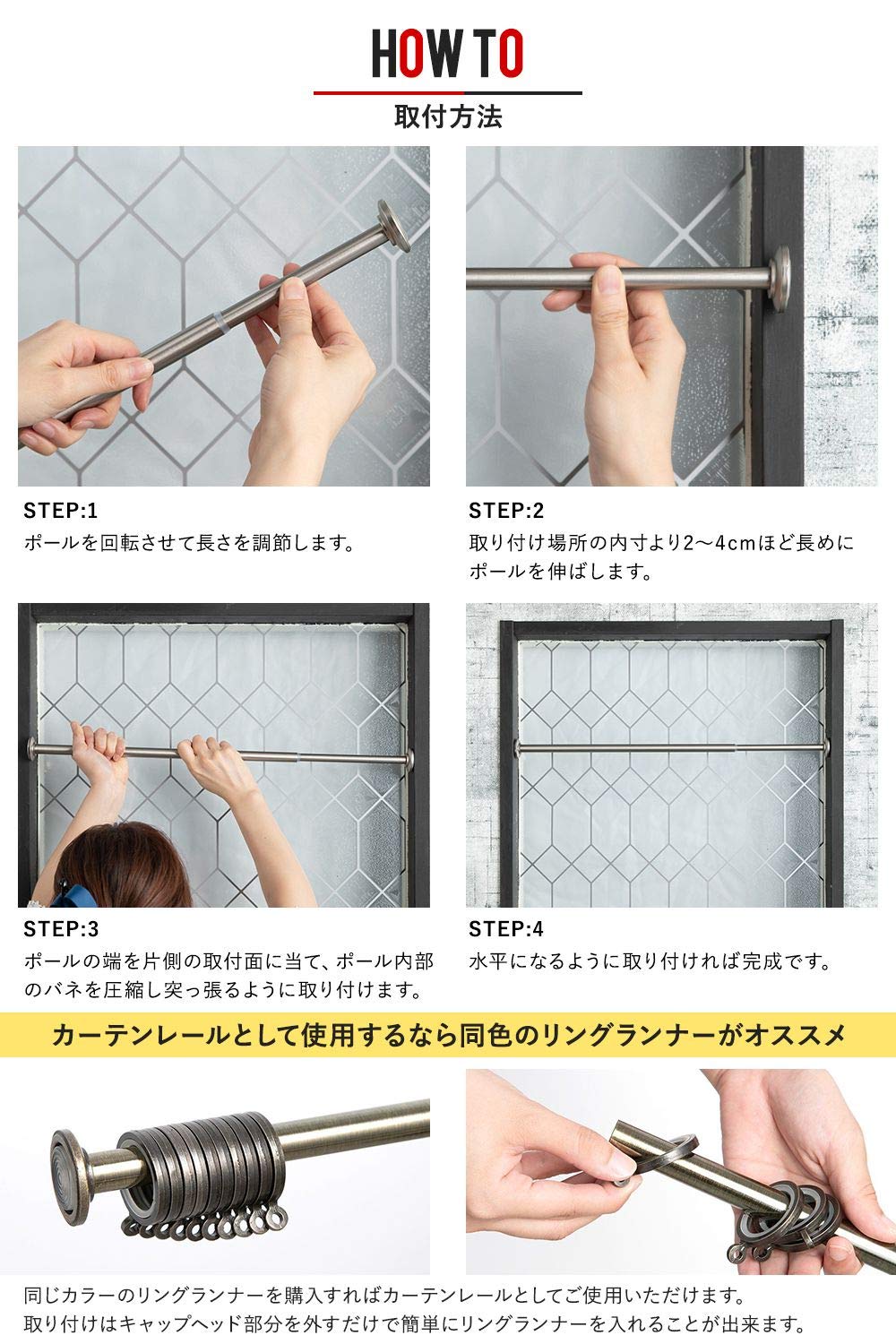 HOW TO

取付方法

STEP:1
ポールを回転させて長さを調節します。

STEP:2
取り付け場所の内寸より2〜4cmほど長めにポールを伸ばします。

STEP:3
ポールの端を片側の取付面に当て、ポール内部のバネを圧縮し突っ張るように取り付けます。

STEP:4
水平になるように取り付ければ完成です。

カーテンレールとして使用するなら同色のリングランナーがオススメ

同じカラーのリングランナーを購入すればカーテンレールとしてご使用いただけます。
取り付けはキャップヘッド部分を外すだけで簡単にリングランナーを入れることが出来ます。