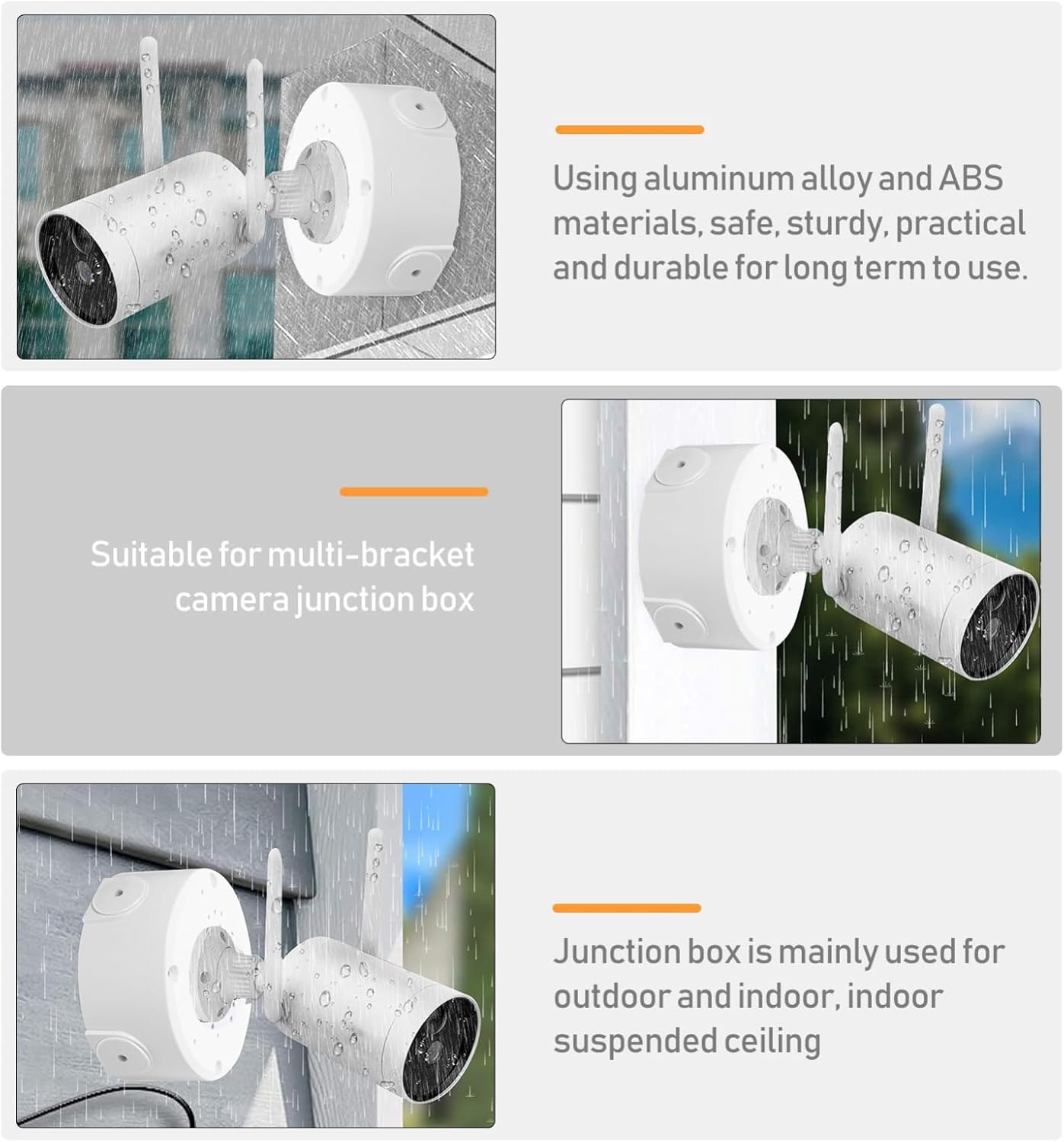 Using aluminum alloy and ABS materials, safe, sturdy, practical and durable for long term to use.

Suitable for multi-bracket camera junction box

Junction box is mainly used for outdoor and indoor, indoor suspended ceiling