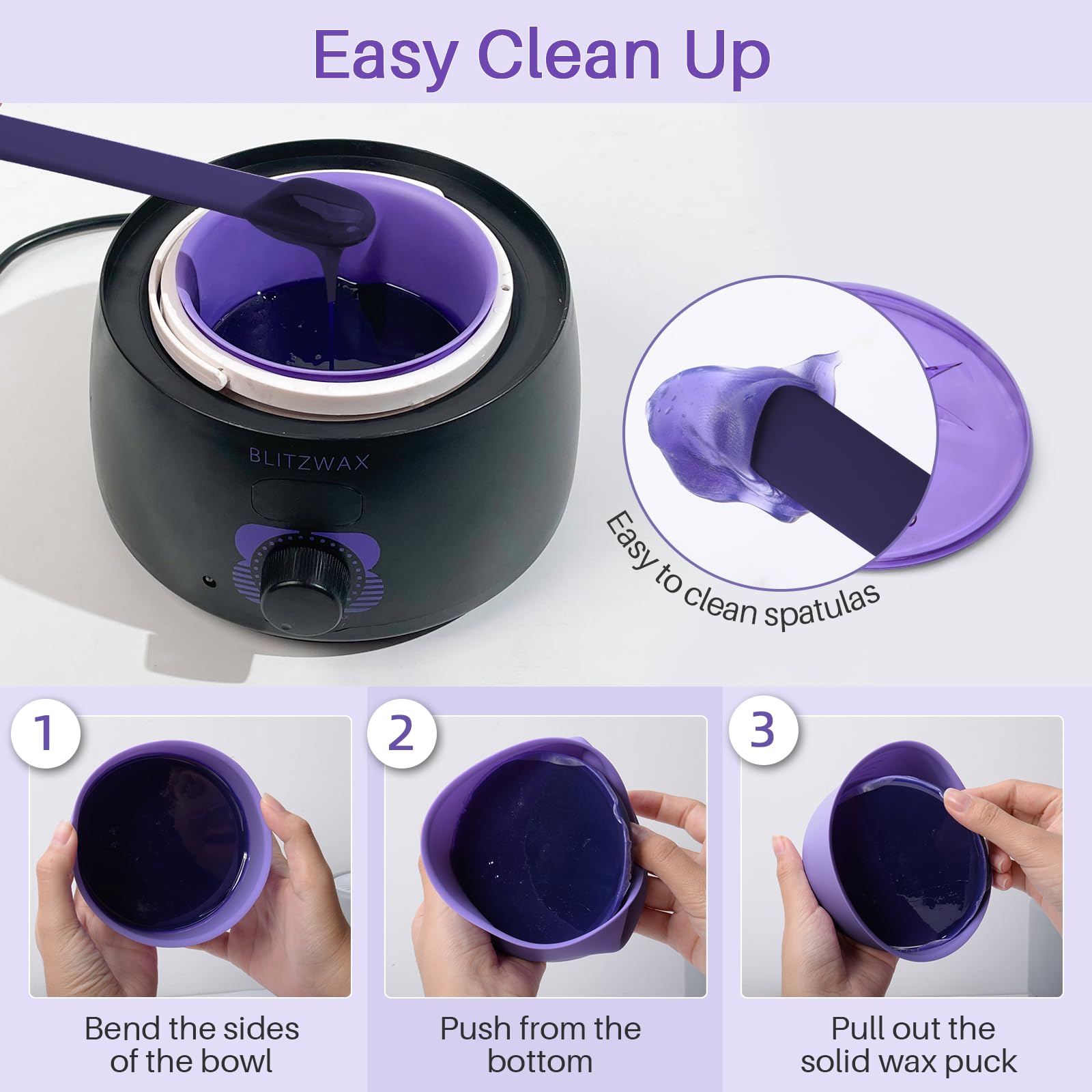 Easy Clean Up

BLITZWAX

Easy to clean spatulas

1

Bend the sides of the bowl

2

Push from the bottom

3

Pull out the solid wax puck