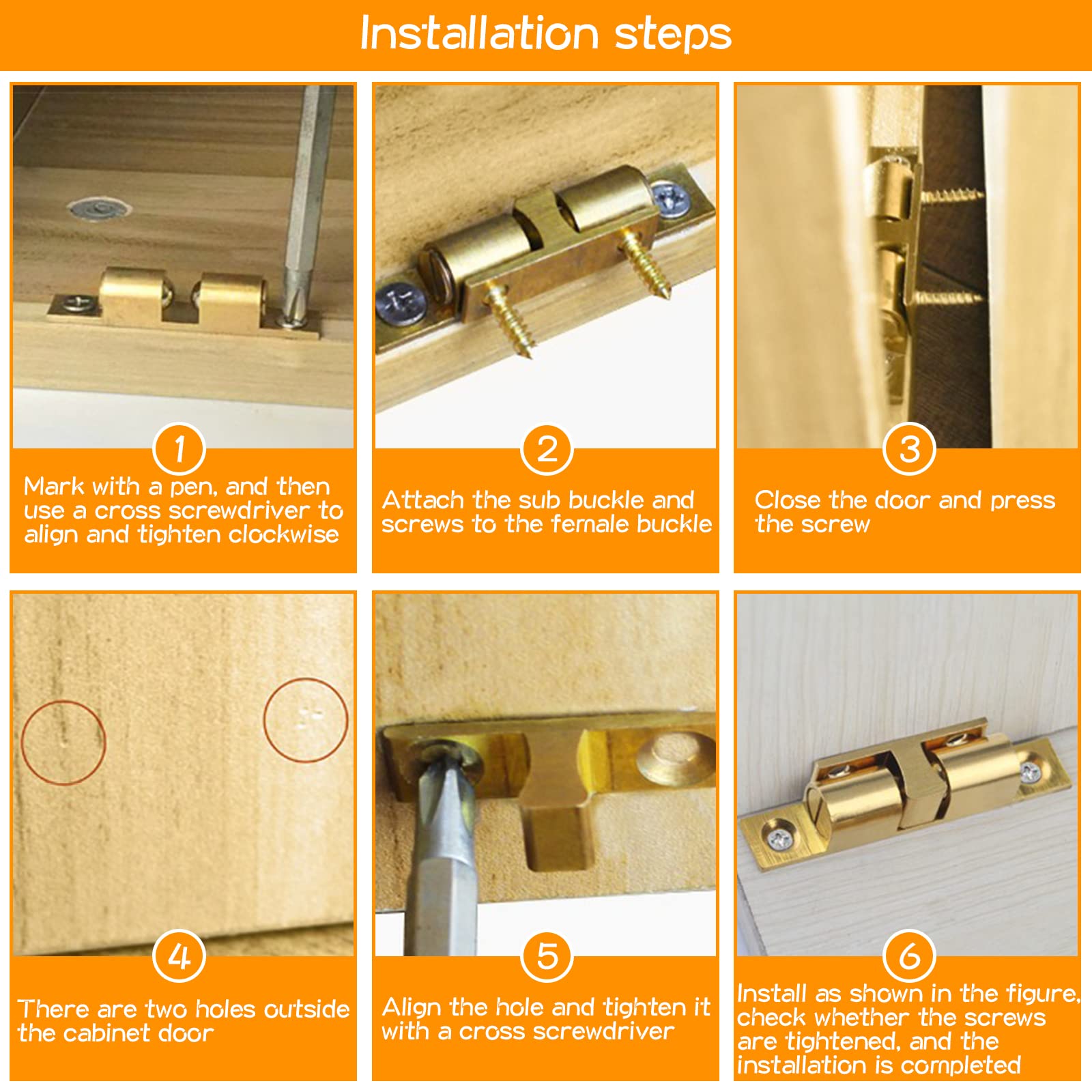 Installation steps

1

Mark with a pen, and then use a cross screwdriver to align and tighten clockwise

2

Attach the sub buckle and screws to the female buckle

3

Close the door and press the screw

4

There are two holes outside the cabinet door

5

Align the hole and tighten it with a cross screwdriver

6

Install as shown in the figure, check whether the screws are tightened, and the installation is completed