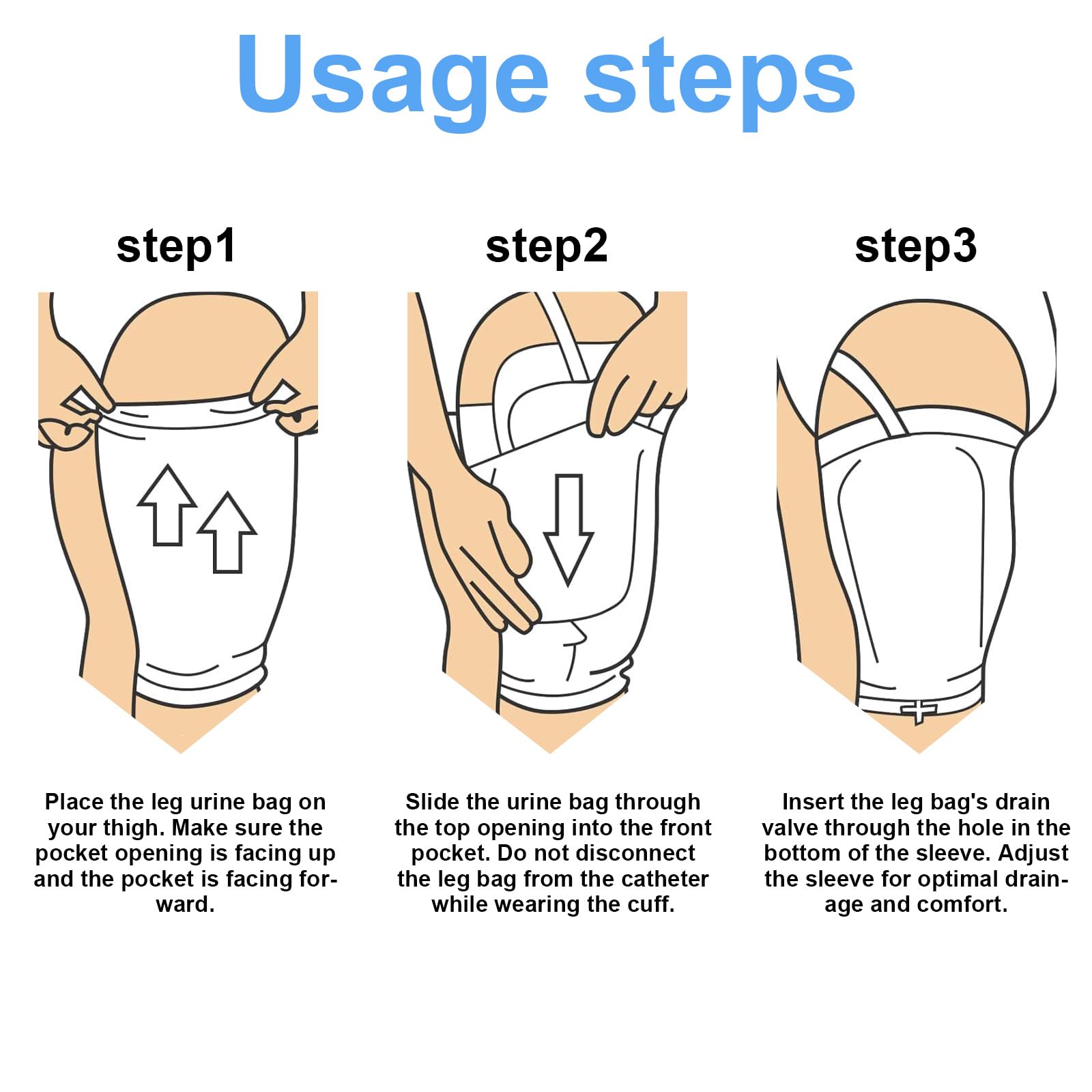 Usage steps

step1

Place the leg urine bag on your thigh. Make sure the pocket opening is facing up and the pocket is facing forward.

step2

Slide the urine bag through the top opening into the front pocket. Do not disconnect the leg bag from the catheter while wearing the cuff.

step3

Insert the leg bag's drain valve through the hole in the bottom of the sleeve. Adjust the sleeve for optimal drainage and comfort.