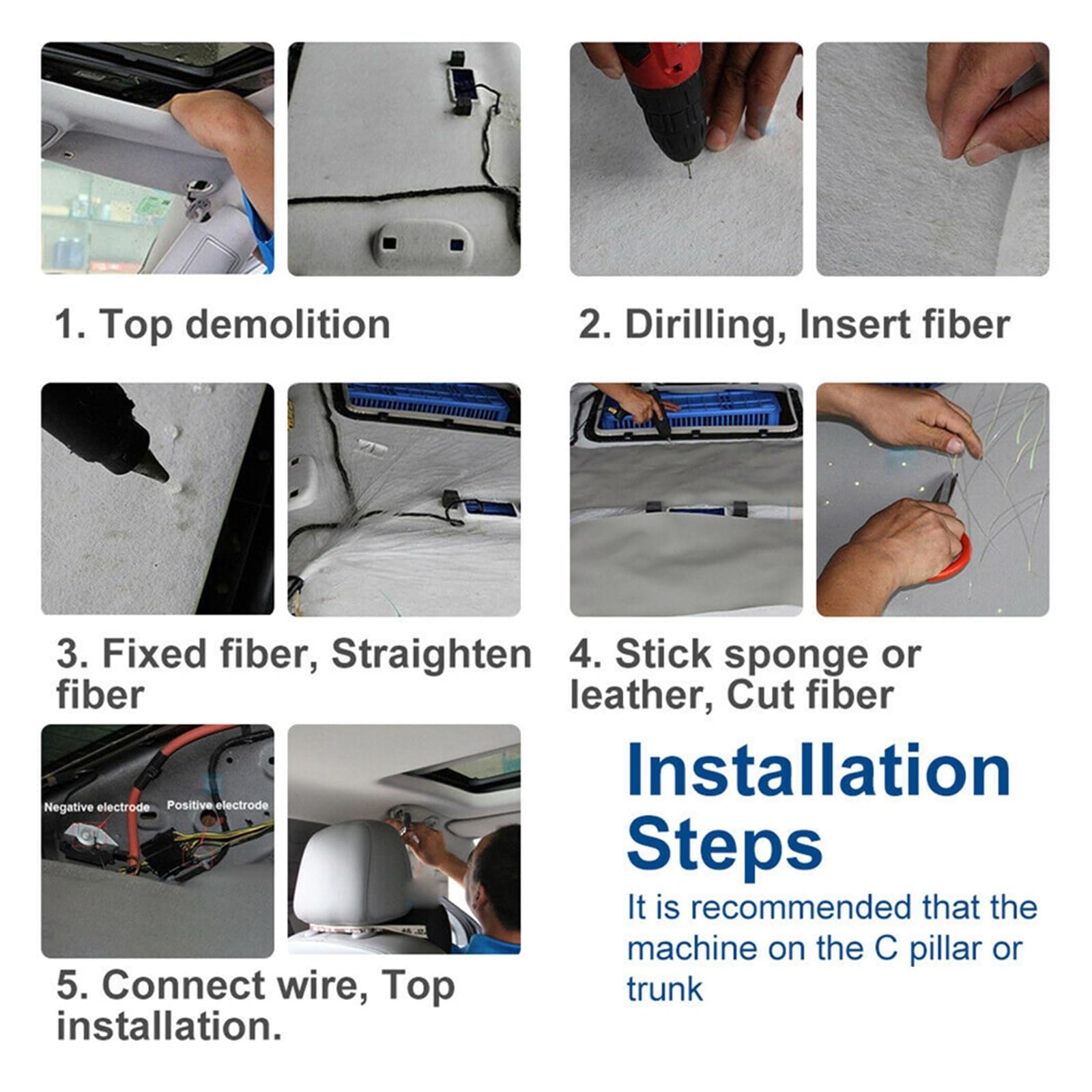 1. Top demolition

2. Dirilling, Insert fiber

3. Fixed fiber, Straighten fiber

4. Stick sponge or leather, Cut fiber

Negative electrode

Positive electrode

5. Connect wire, Top installation.

Installation Steps

It is recommended that the machine on the C pillar or trunk