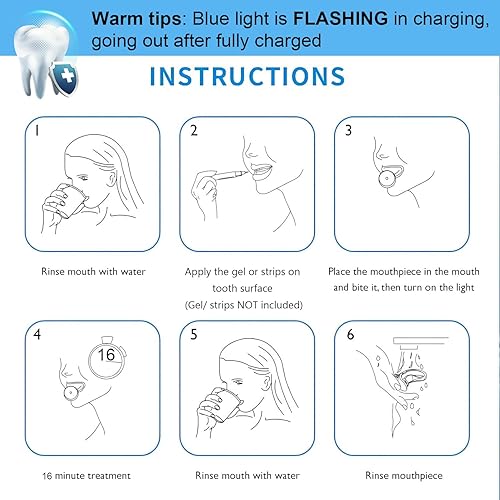 Warm tips: Blue light is FLASHING in charging, going out after fully charged

INSTRUCTIONS

1

Rinse mouth with water

2

Apply the gel or strips on tooth surface
(Gel/ strips NOT included)

3

Place the mouthpiece in the mouth and bite it, then turn on the light

4

16

16 minute treatment

5

Rinse mouth with water

6

Rinse mouthpiece