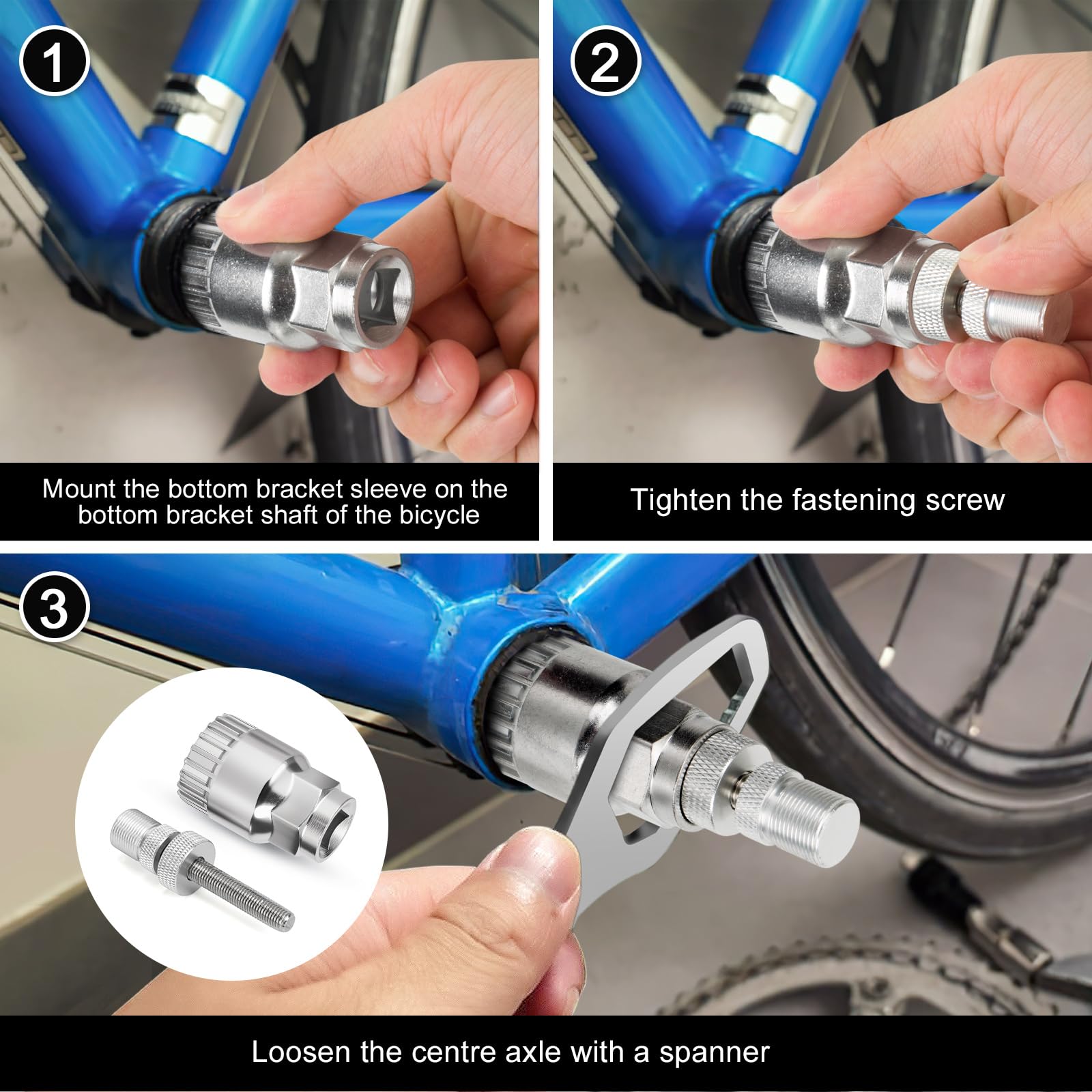 1

Mount the bottom bracket sleeve on the bottom bracket shaft of the bicycle

2

Tighten the fastening screw

3

Loosen the centre axle with a spanner