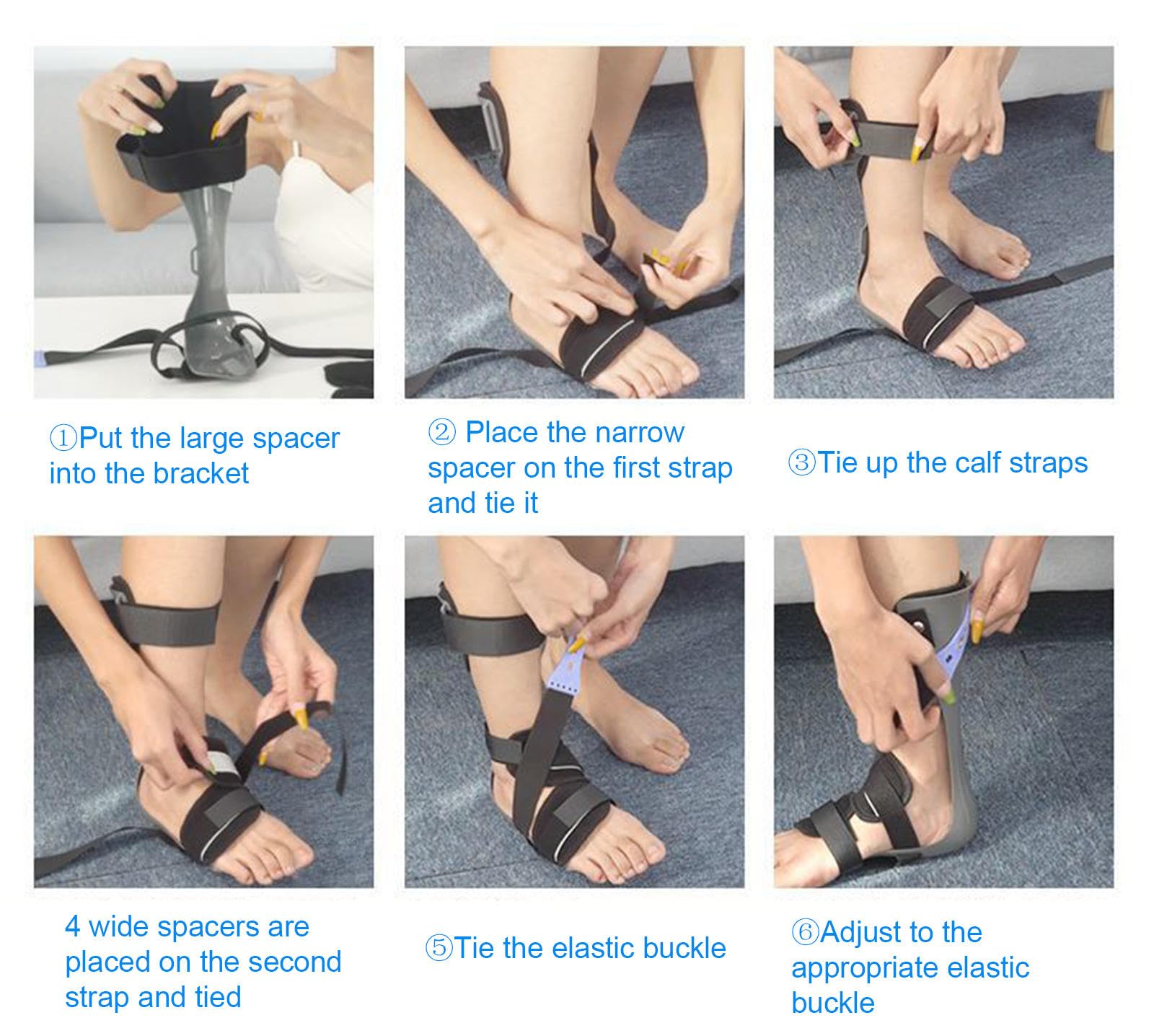 ①Put the large spacer into the bracket

② Place the narrow spacer on the first strap and tie it

③Tie up the calf straps

4 wide spacers are placed on the second strap and tied

⑤Tie the elastic buckle

⑥Adjust to the appropriate elastic buckle