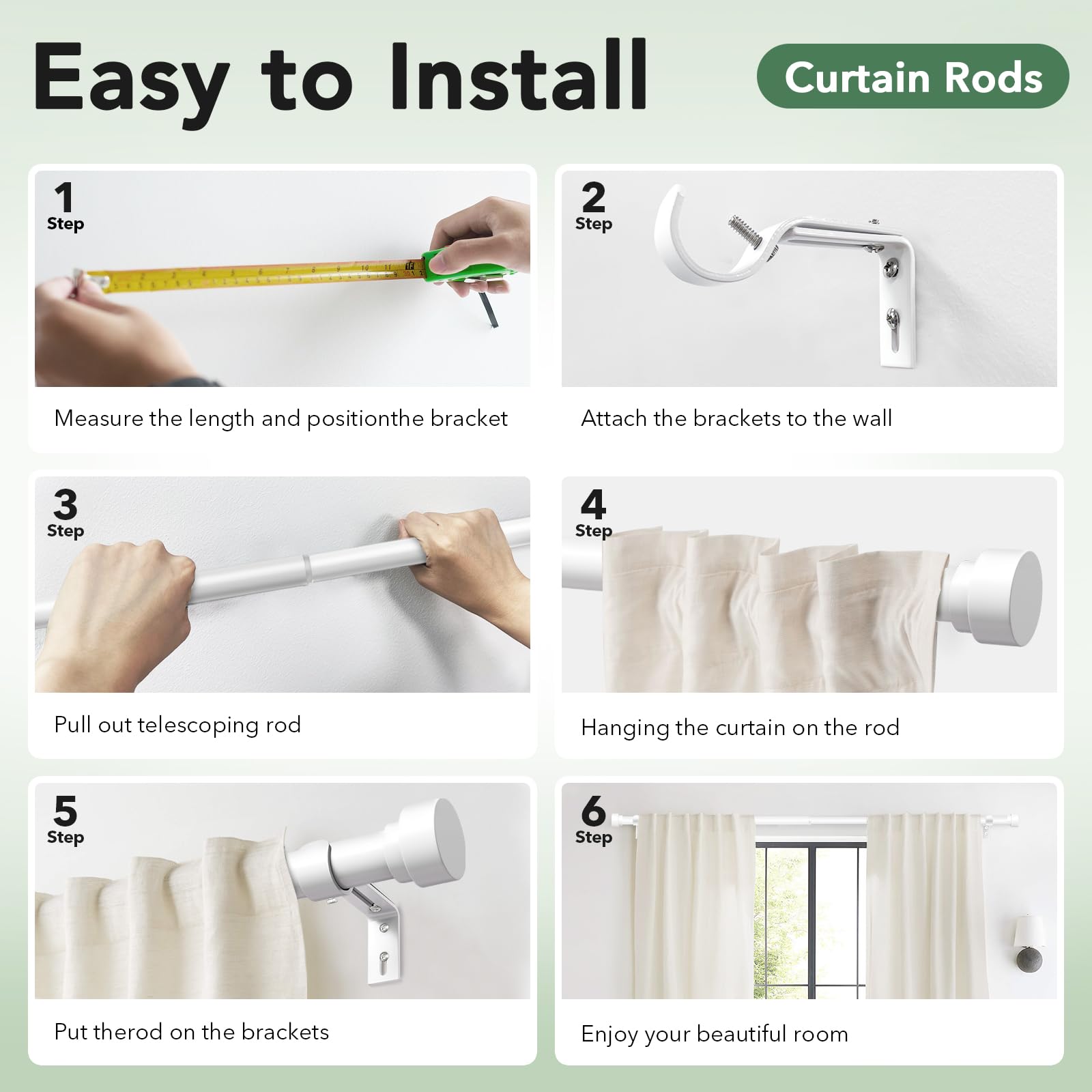 Easy to Install

Curtain Rods

1
Step

Measure the length and positionthe bracket

2
Step

Attach the brackets to the wall

3
Step

Pull out telescoping rod

4
Step

Hanging the curtain on the rod

5
Step

Put therod on the brackets

6
Step

Enjoy your beautiful room