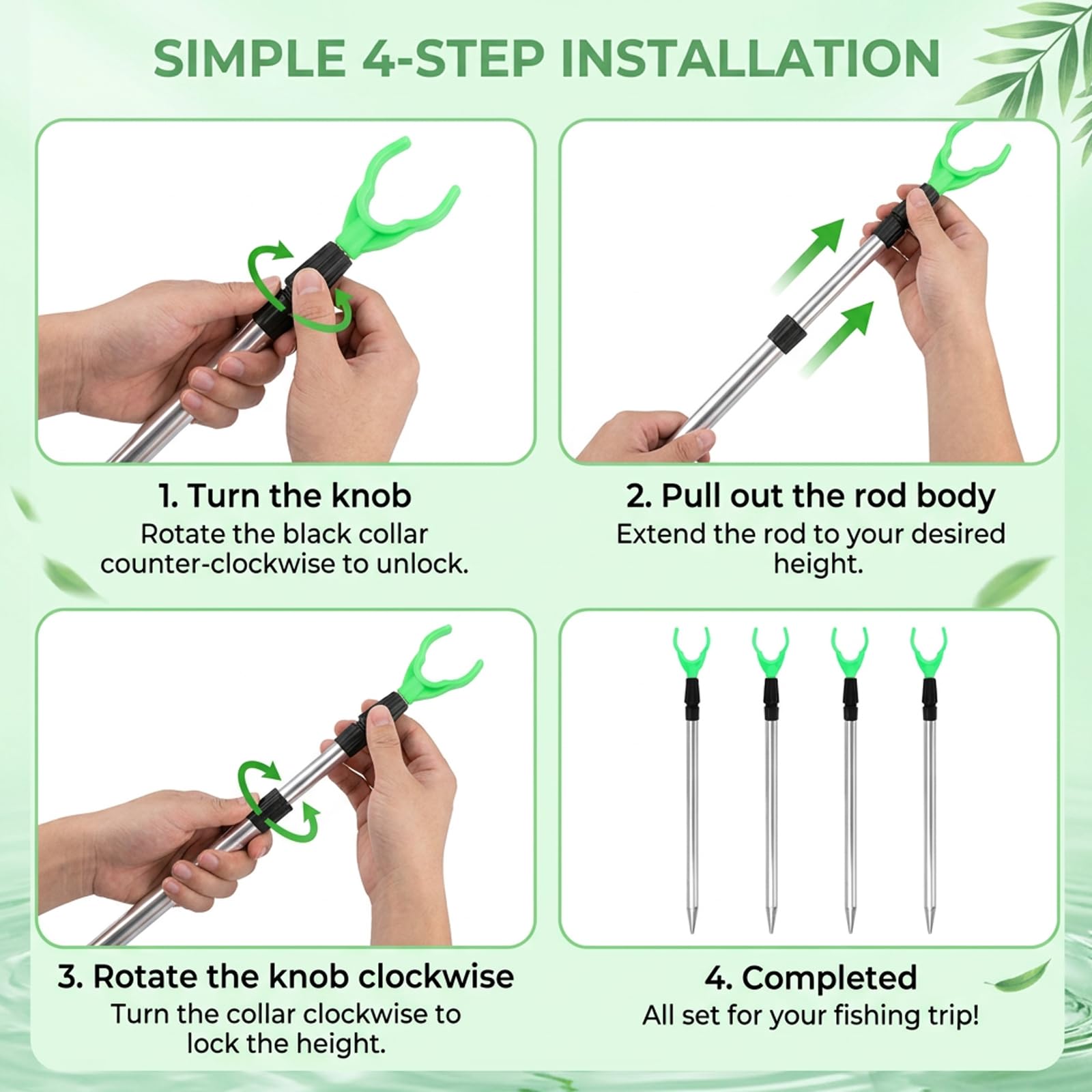 SIMPLE 4-STEP INSTALLATION

1. Turn the knob
Rotate the black collar counter-clockwise to unlock.

2. Pull out the rod body
Extend the rod to your desired height.

3. Rotate the knob clockwise
Turn the collar clockwise to lock the height.

4. Completed
All set for your fishing trip!