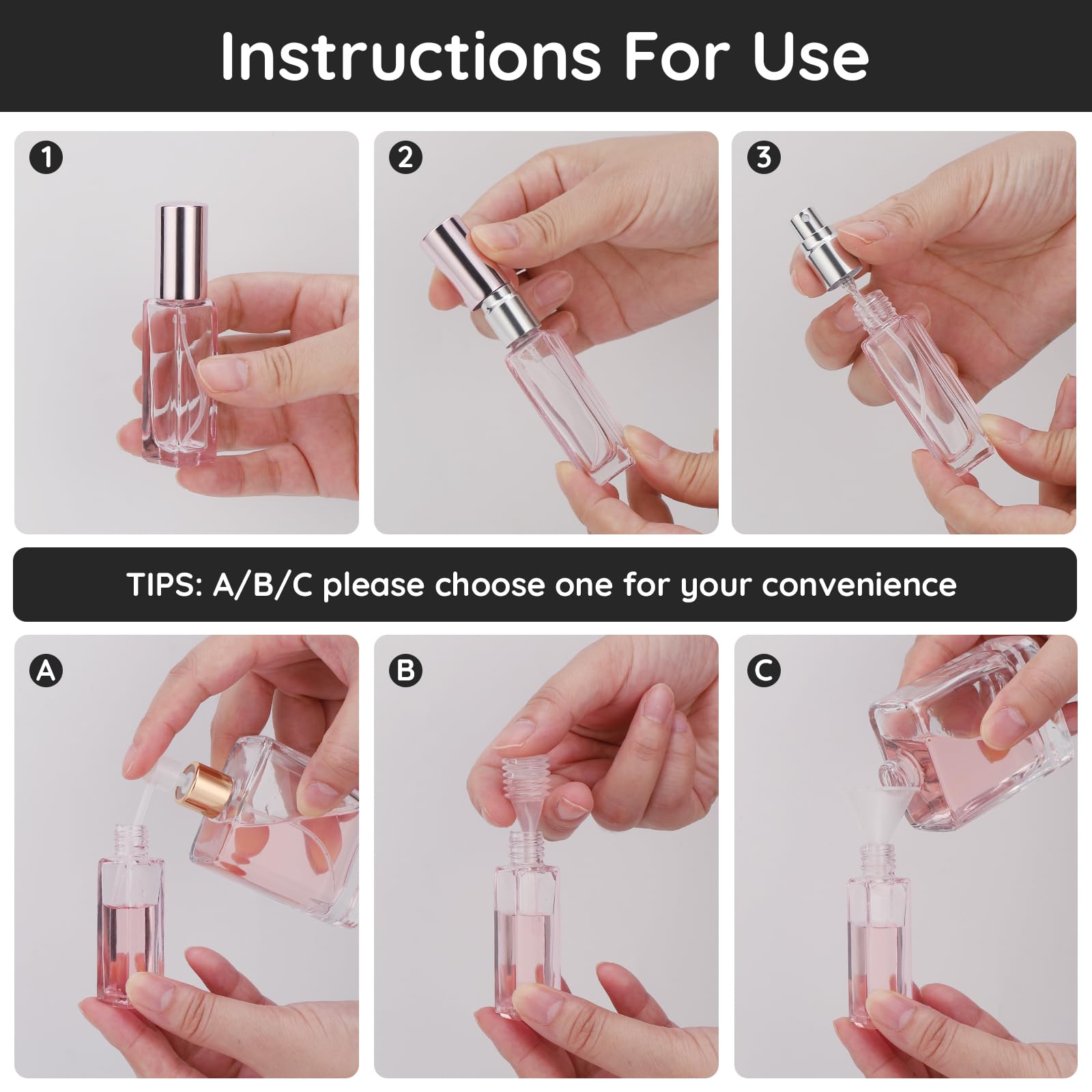 Instructions For Use

1

2

3

TIPS: A/B/C please choose one for your convenience

A

B

C