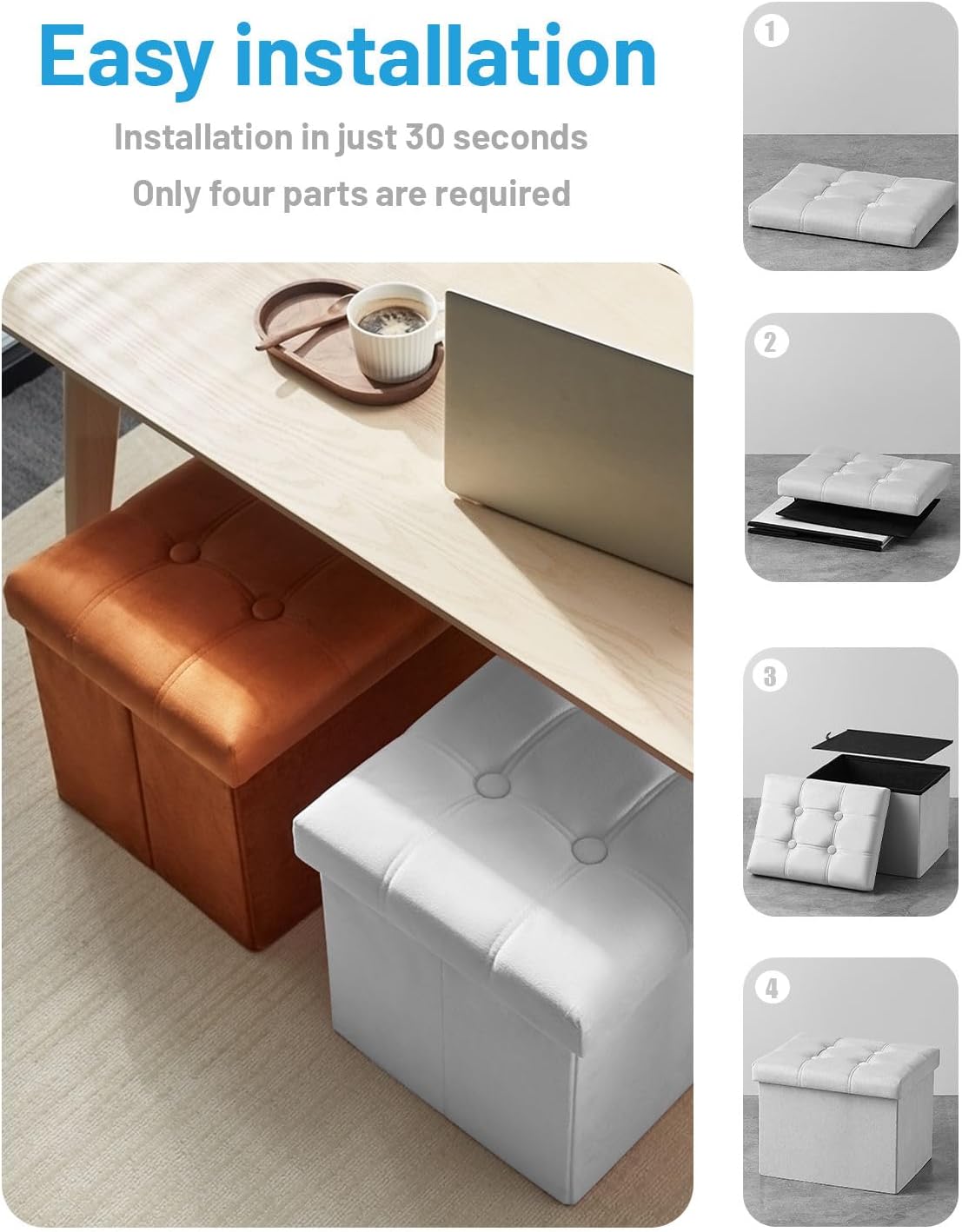 Easy installation

Installation in just 30 seconds

Only four parts are required

1

2

3

4