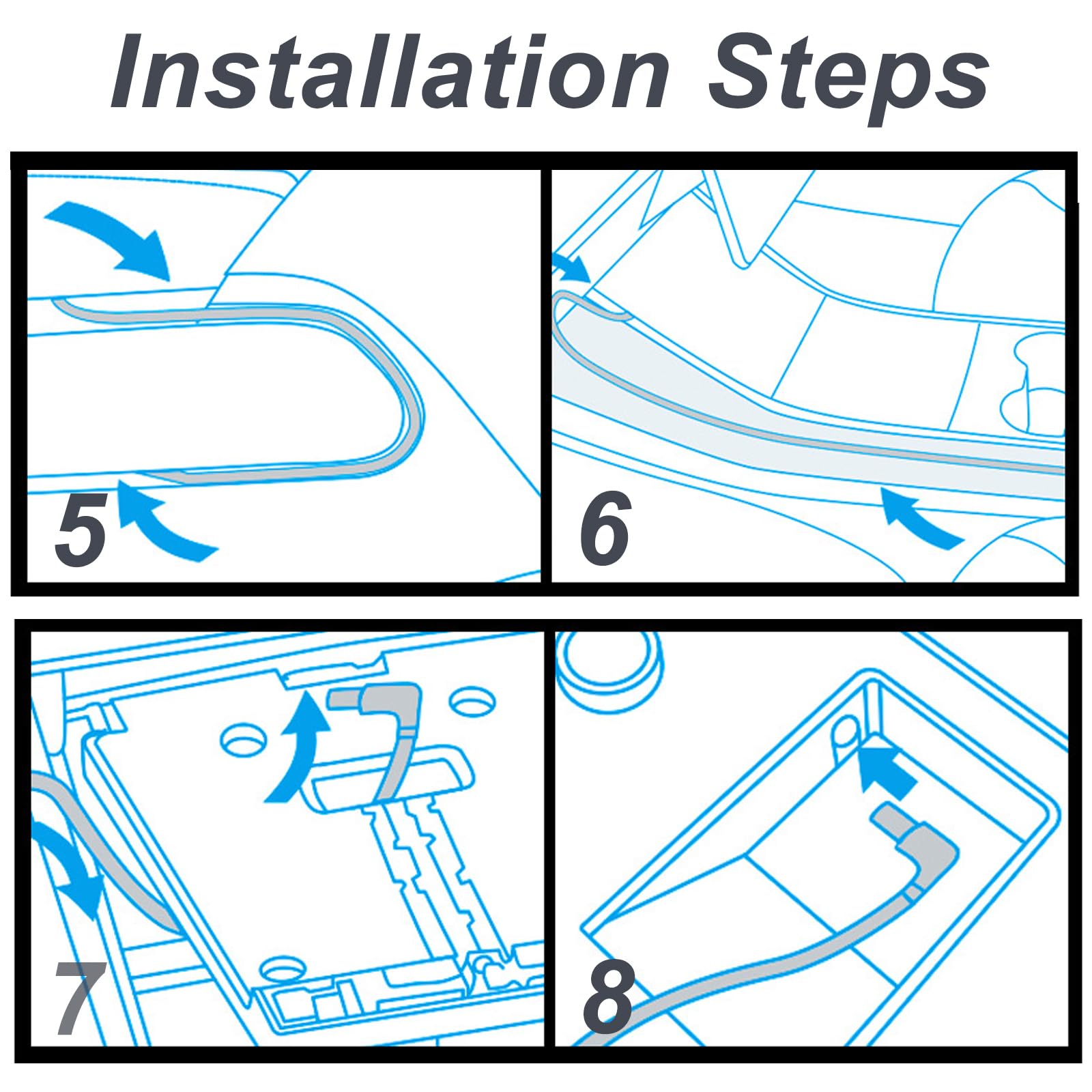 Installation Steps

5

6

7

8