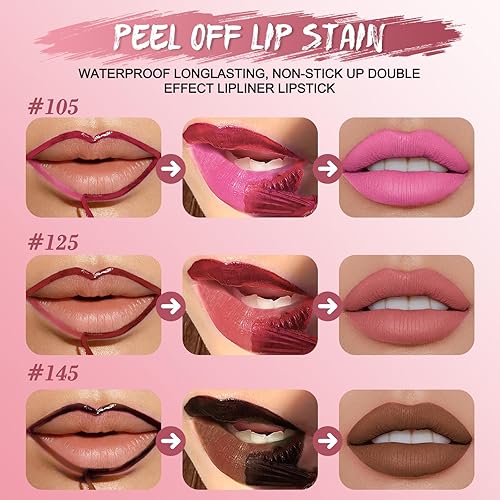 PEEL OFF LIP STAIN

WATERPROOF LONGLASTING, NON-STICK UP DOUBLE EFFECT LIPLINER LIPSTICK

#105

#125

#145