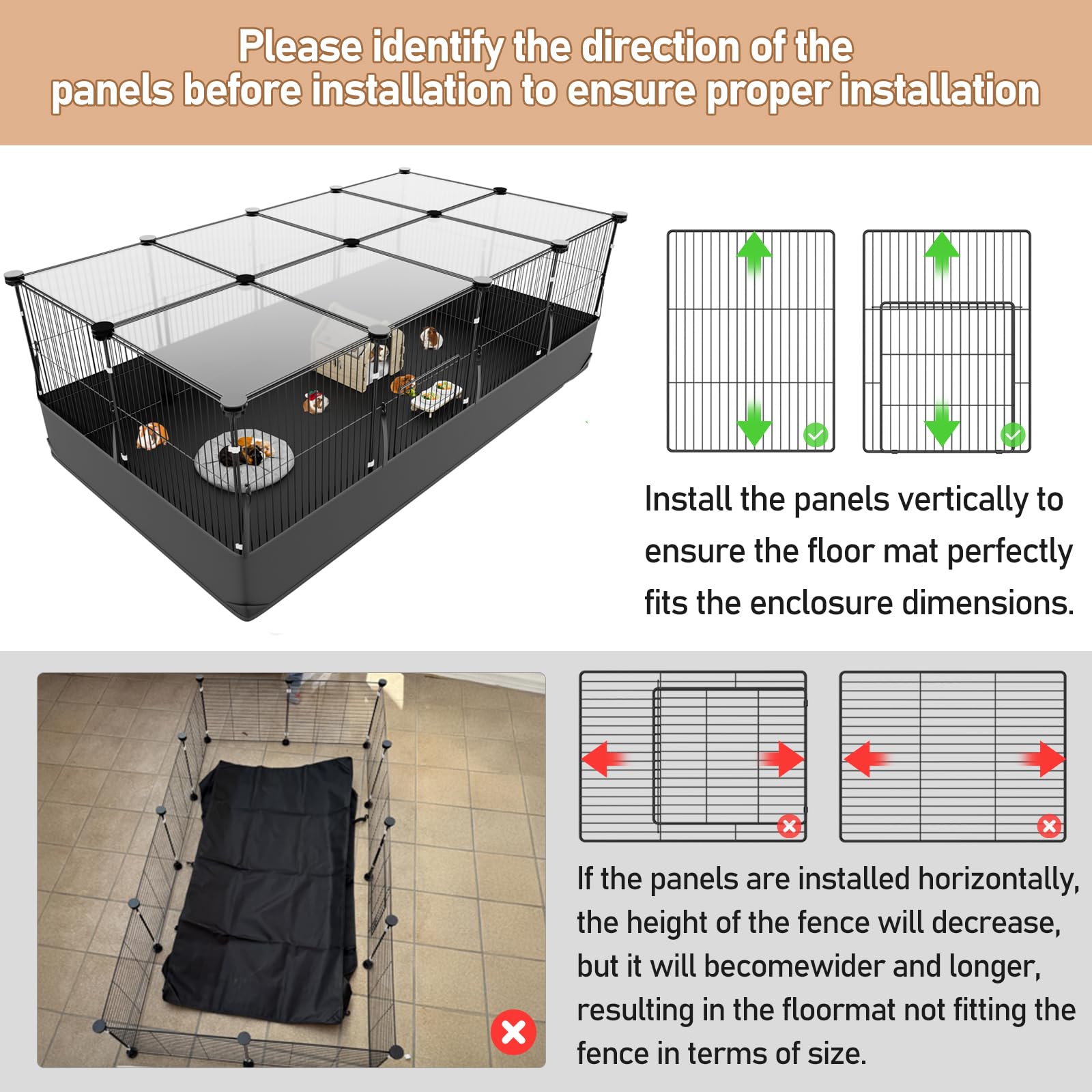 Please identify the direction of the panels before installation to ensure proper installation

Install the panels vertically to ensure the floor mat perfectly fits the enclosure dimensions.

If the panels are installed horizontally, the height of the fence will decrease, but it will becomewider and longer, resulting in the floormat not fitting the fence in terms of size.