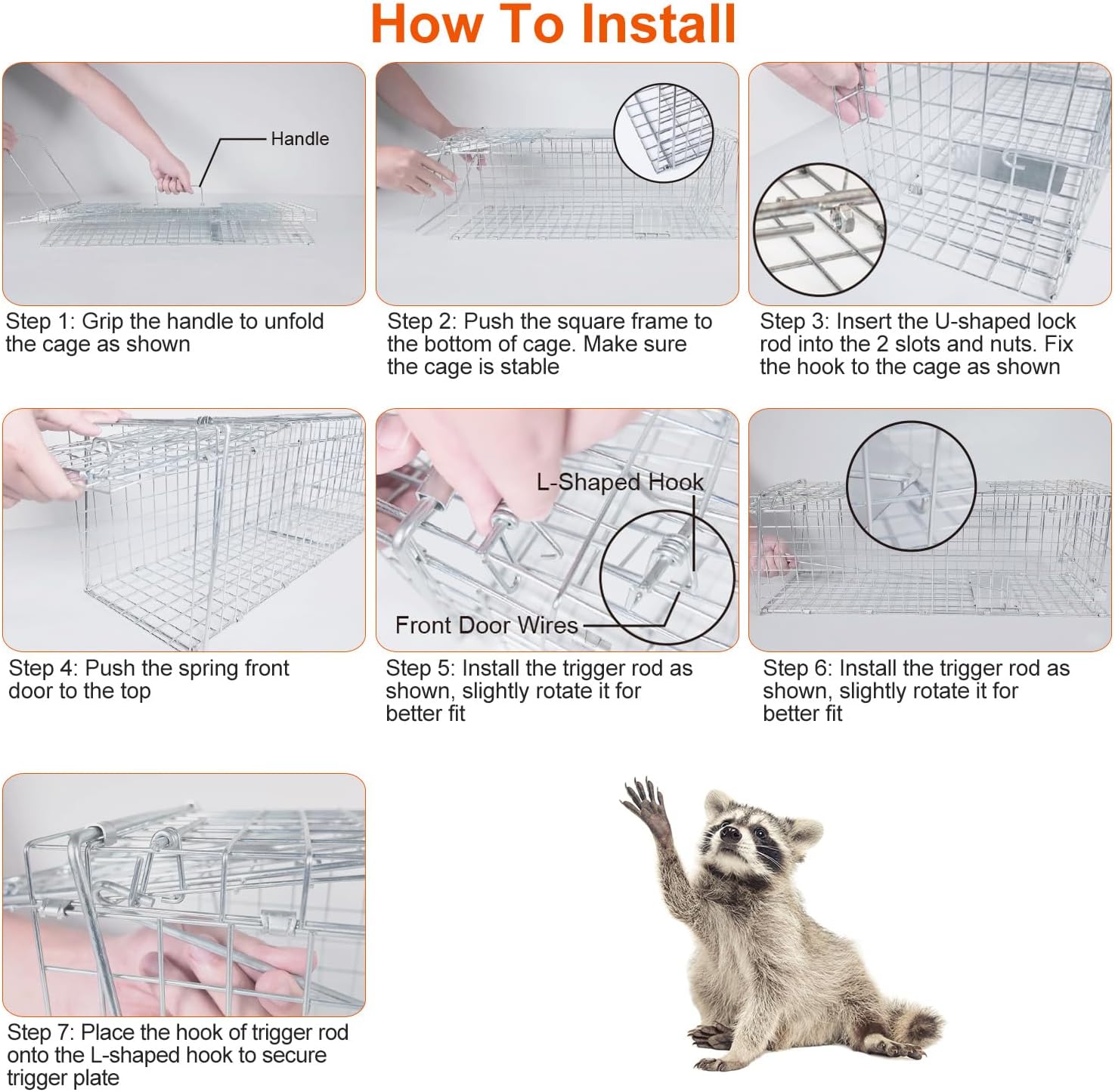 How To Install

Handle

Step 1: Grip the handle to unfold the cage as shown

Step 2: Push the square frame to the bottom of cage. Make sure the cage is stable

Step 3: Insert the U-shaped lock rod into the 2 slots and nuts. Fix the hook to the cage as shown

Step 4: Push the spring front door to the top

L-Shaped Hook

Front Door Wires

Step 5: Install the trigger rod as shown, slightly rotate it for better fit

Step 6: Install the trigger rod as shown, slightly rotate it for better fit

Step 7: Place the hook of trigger rod onto the L-shaped hook to secure trigger plate