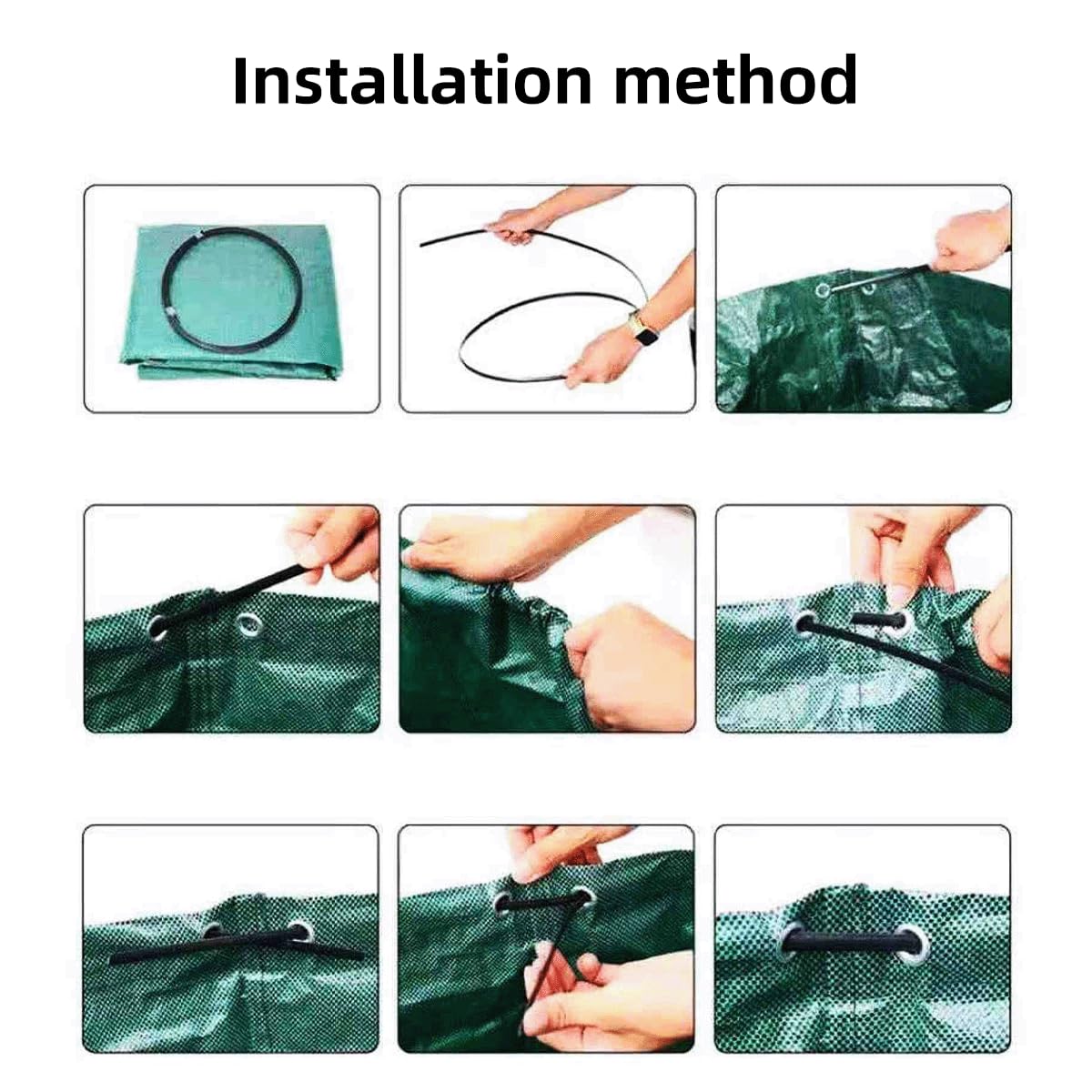 Installation method