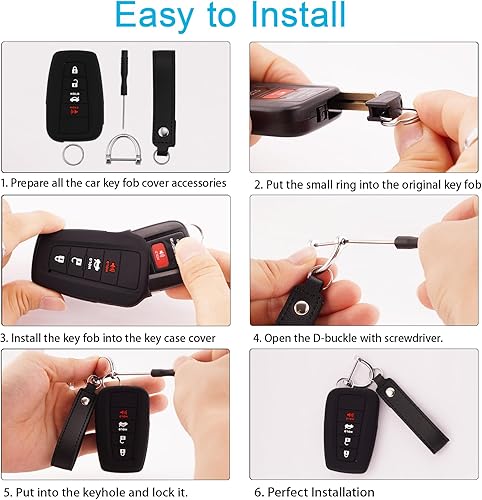 Easy to Install

1. Prepare all the car key fob cover accessories

2. Put the small ring into the original key fob

3. Install the key fob into the key case cover

4. Open the D-buckle with screwdriver.

5. Put into the keyhole and lock it.

6. Perfect Installation