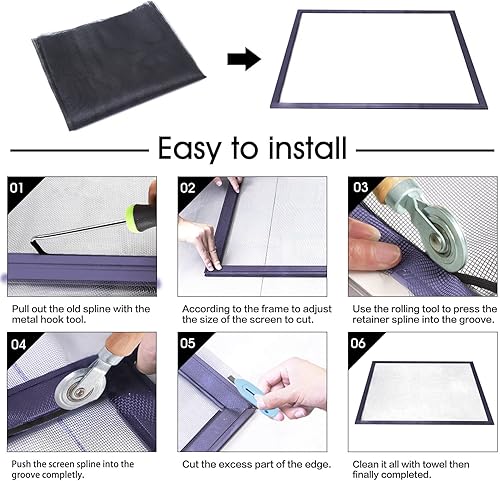 Easy to install

01

Pull out the old spline with the metal hook tool.

02

According to the frame to adjust the size of the screen to cut.

03

Use the rolling tool to press the retainer spline into the groove.

04

Push the screen spline into the groove completly.

05

Cut the excess part of the edge.

06

Clean it all with towel then finally completed.