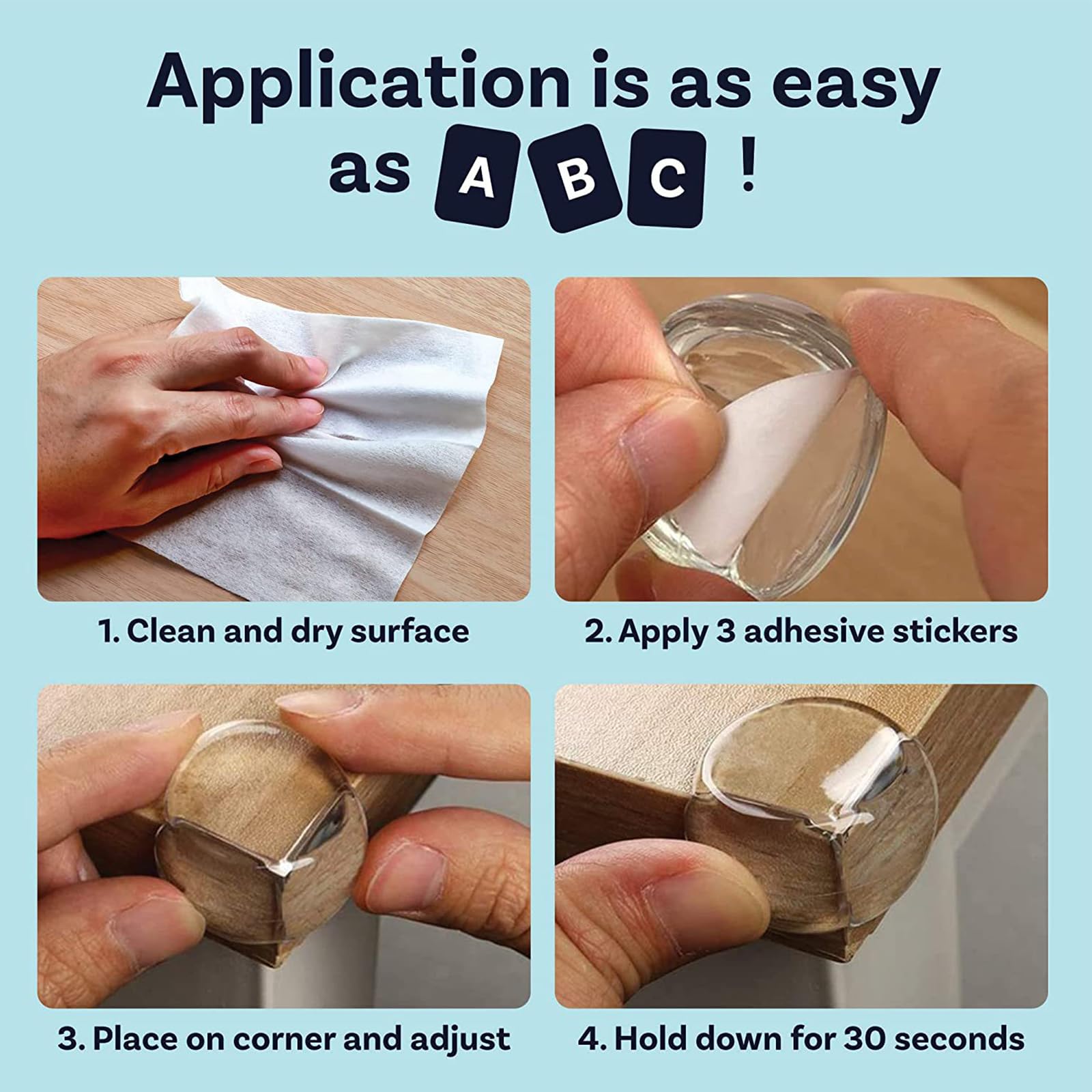 Application is as easy as A B C !

1. Clean and dry surface

2. Apply 3 adhesive stickers

3. Place on corner and adjust

4. Hold down for 30 seconds