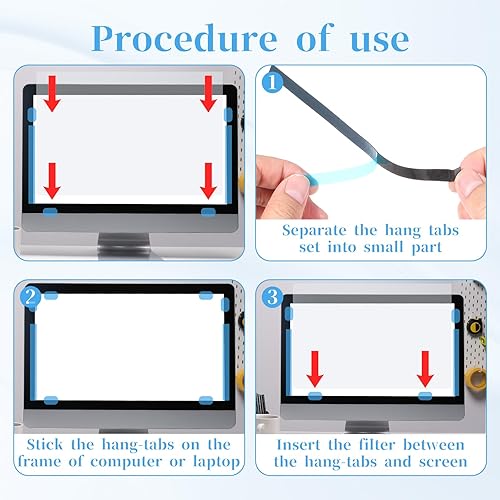 Procedure of use

1

Separate the hang tabs set into small part

2

Stick the hang-tabs on the frame of computer or laptop

3

Insert the filter between the hang-tabs and screen