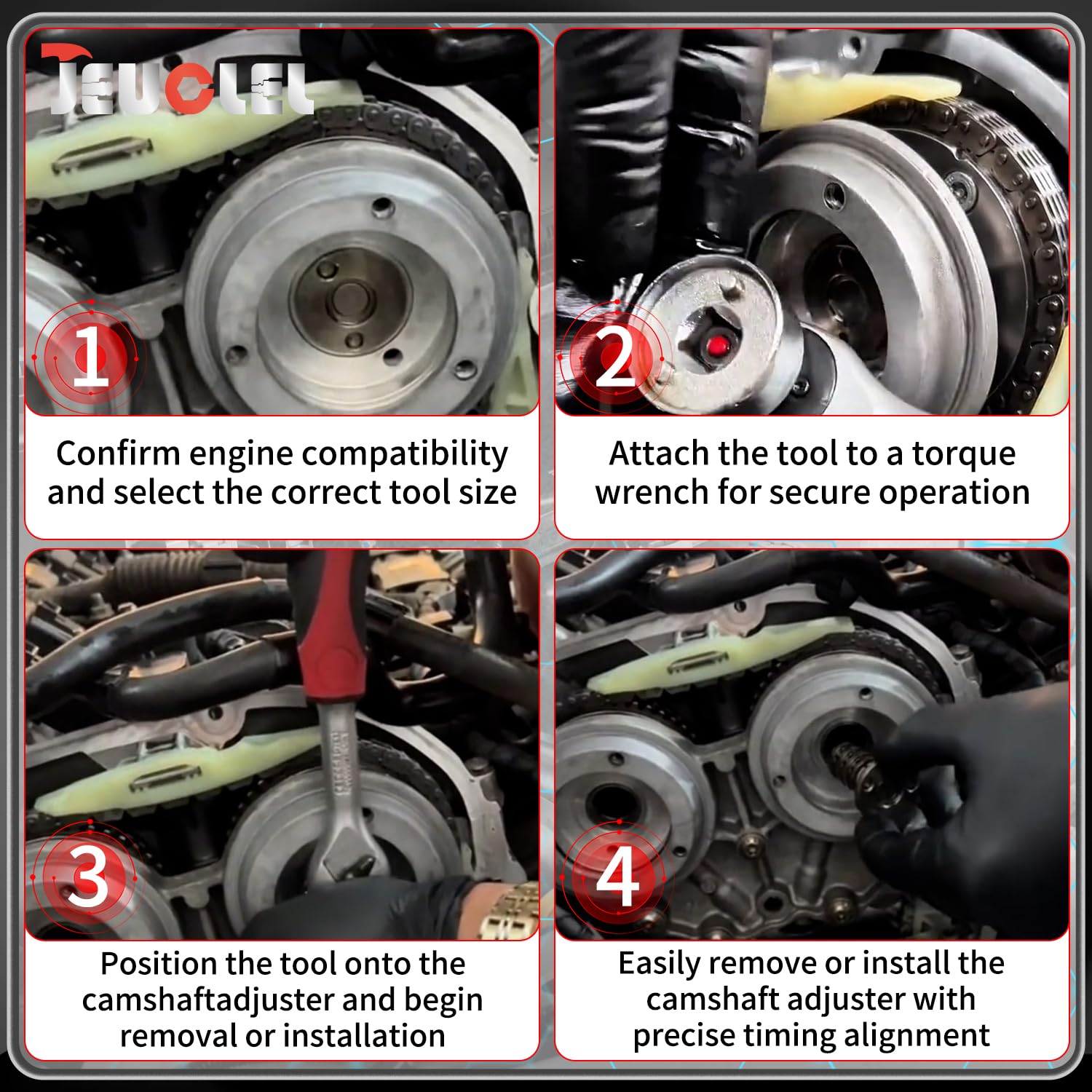 JEUCLEL

1

Confirm engine compatibility and select the correct tool size

2

Attach the tool to a torque wrench for secure operation

3

Position the tool onto the camshaftadjuster and begin removal or installation

4

Easily remove or install the camshaft adjuster with precise timing alignment