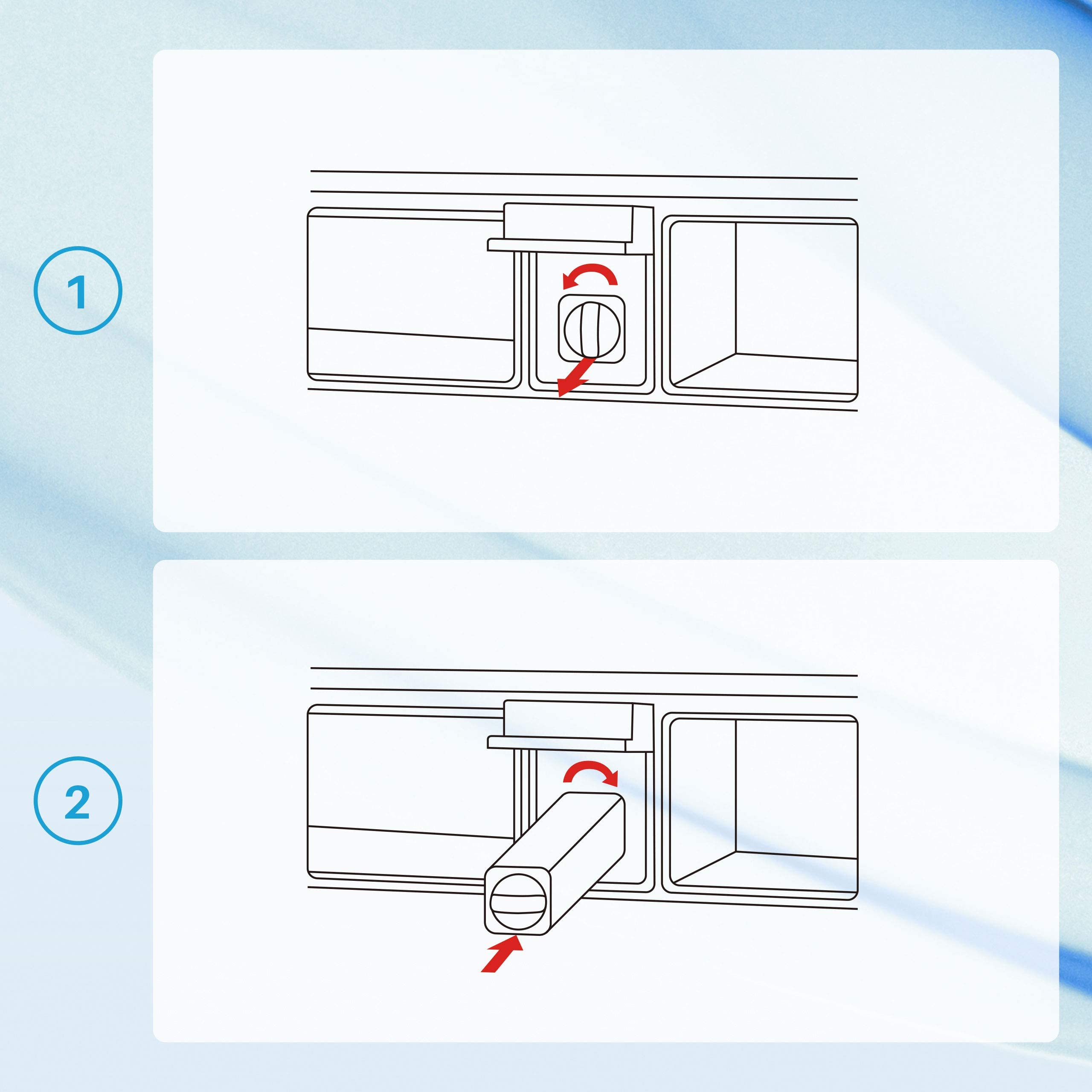 1

2