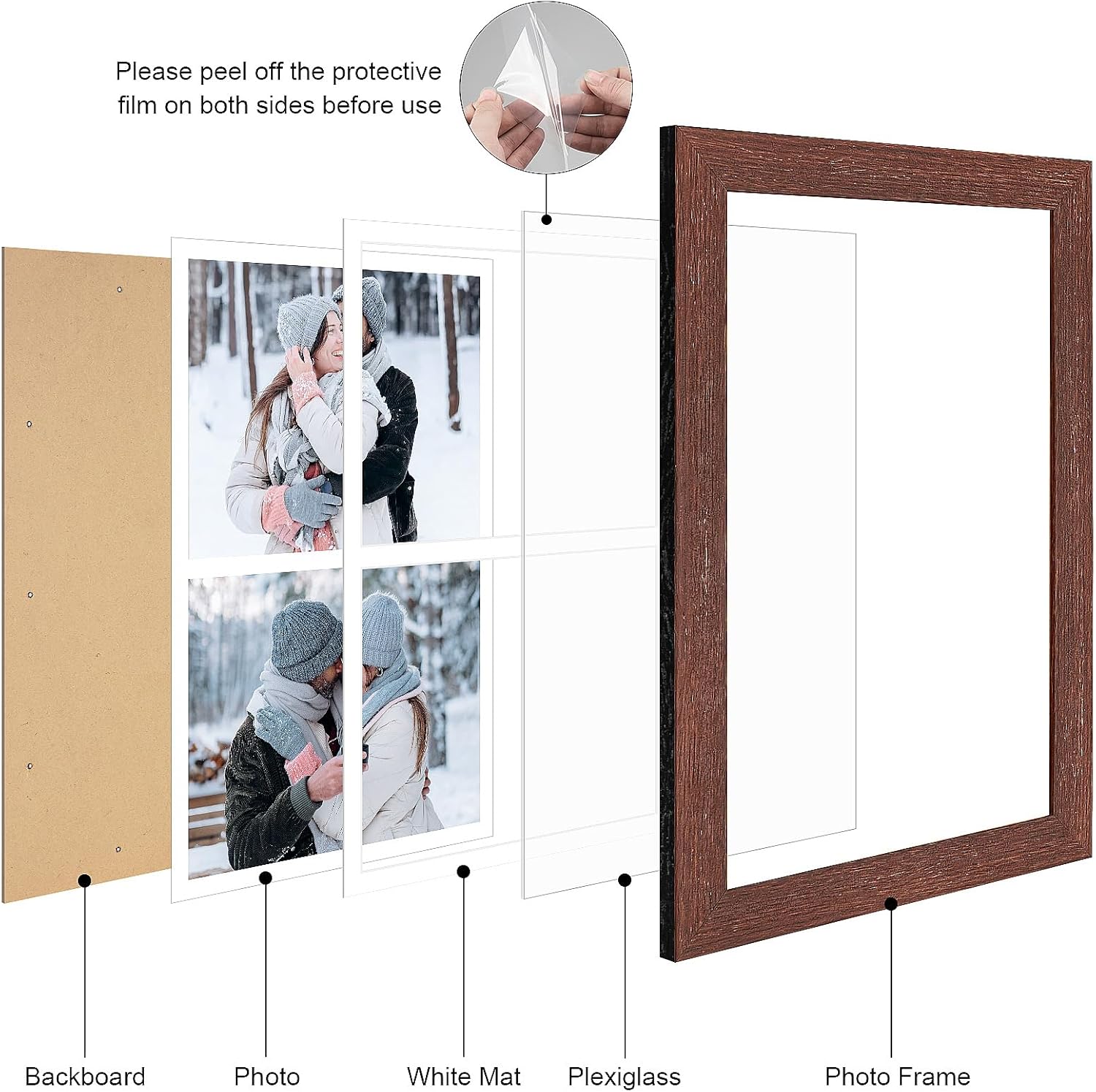 Please peel off the protective film on both sides before use

Backboard

Photo

White Mat

Plexiglass

Photo Frame