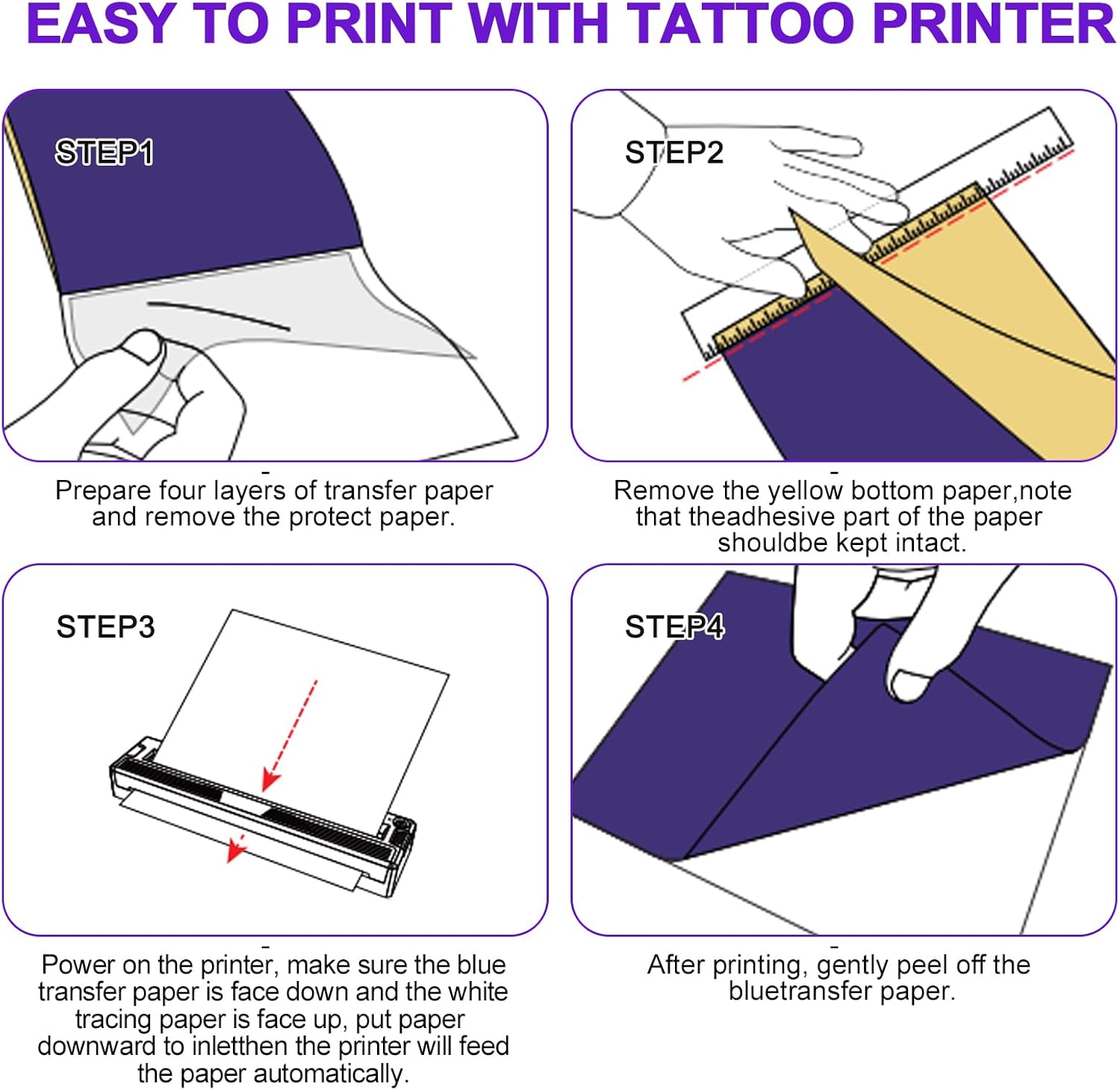 EASY TO PRINT WITH TATTOO PRINTER

STEP1

Prepare four layers of transfer paper and remove the protect paper.

STEP2

Remove the yellow bottom paper,note that theadhesive part of the paper shouldbe kept intact.

STEP3

Power on the printer, make sure the blue transfer paper is face down and the white tracing paper is face up, put paper downward to inletthen the printer will feed the paper automatically.

STEP4

After printing, gently peel off the bluetransfer paper.