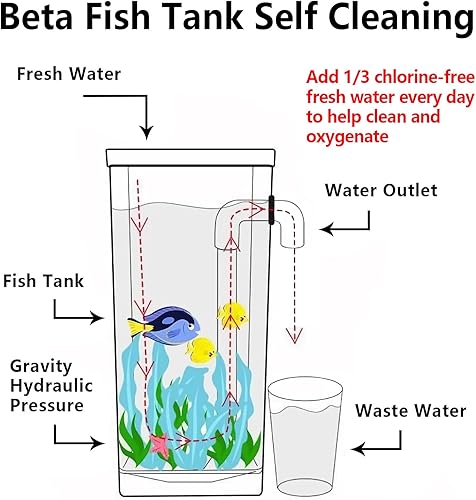 Beta Fish Tank Self Cleaning

Fresh Water

Add 1/3 chlorine-free fresh water every day to help clean and oxygenate

Water Outlet

Fish Tank

Gravity Hydraulic Pressure

Waste Water