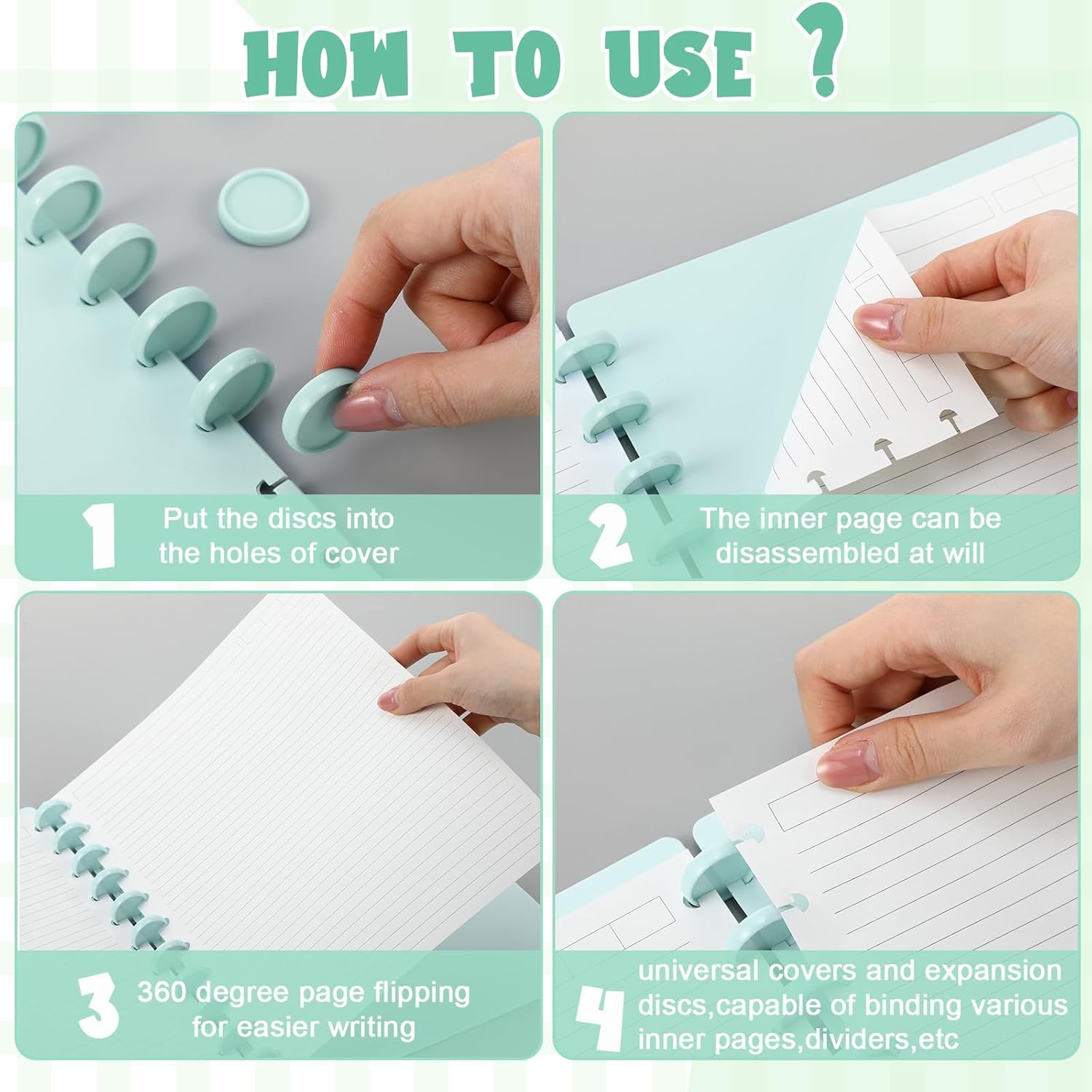 HOW TO USE ?

1 Put the discs into the holes of cover

2 The inner page can be disassembled at will

3 360 degree page flipping for easier writing

4 universal covers and expansion discs,capable of binding various inner pages,dividers,etc