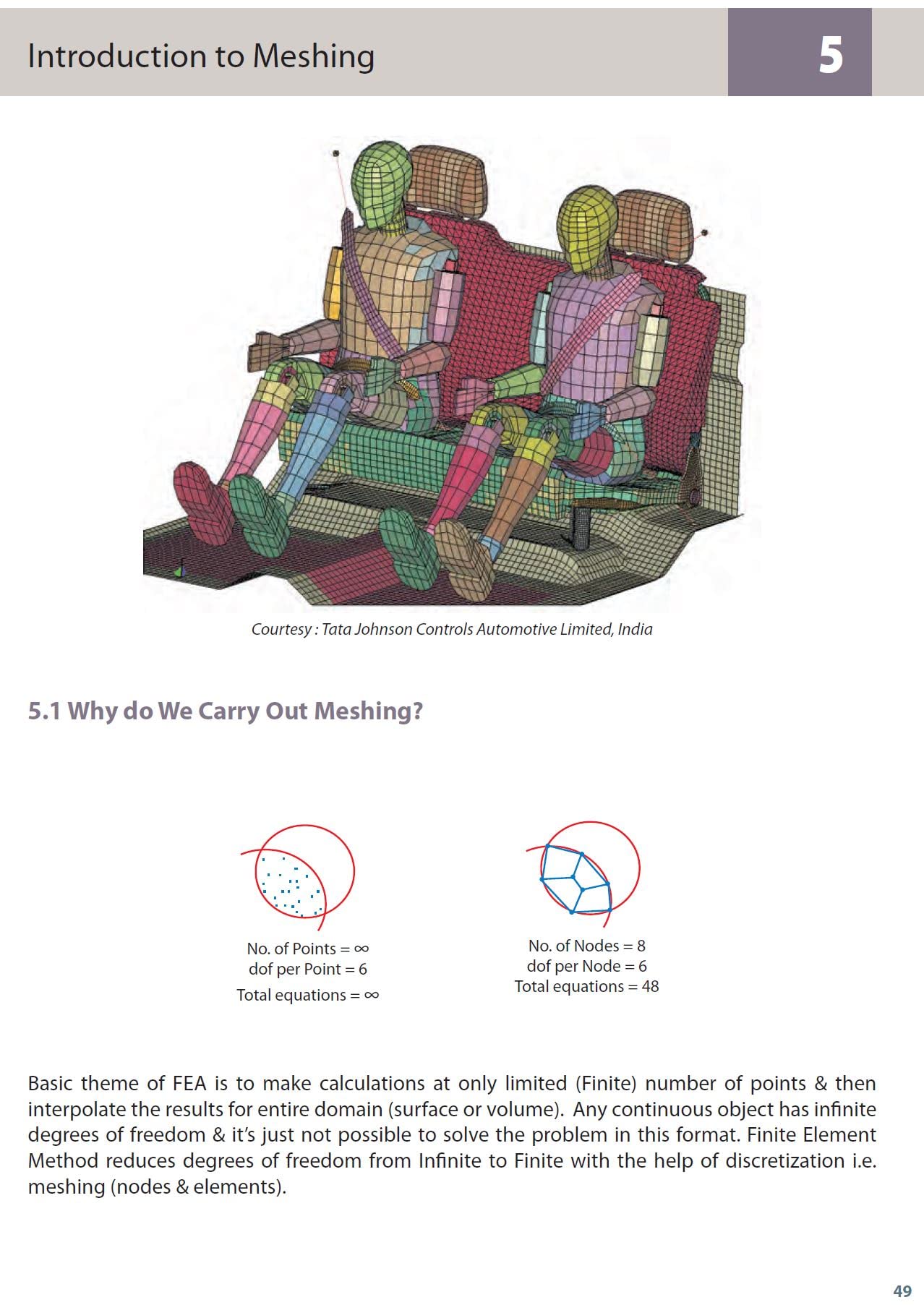 Introduction to Meshing

5

Courtesy : Tata Johnson Controls Automotive Limited, India

5.1 Why do We Carry Out Meshing?

No. of Points = $\infty$
dof per Point = 6
Total equations = $\infty$

No. of Nodes = 8
dof per Node = 6
Total equations = 48

Basic theme of FEA is to make calculations at only limited (Finite) number of points & then interpolate the results for entire domain (surface or volume). Any continuous object has infinite degrees of freedom & it's just not possible to solve the problem in this format. Finite Element Method reduces degrees of freedom from Infinite to Finite with the help of discretization i.e. meshing (nodes & elements).

49