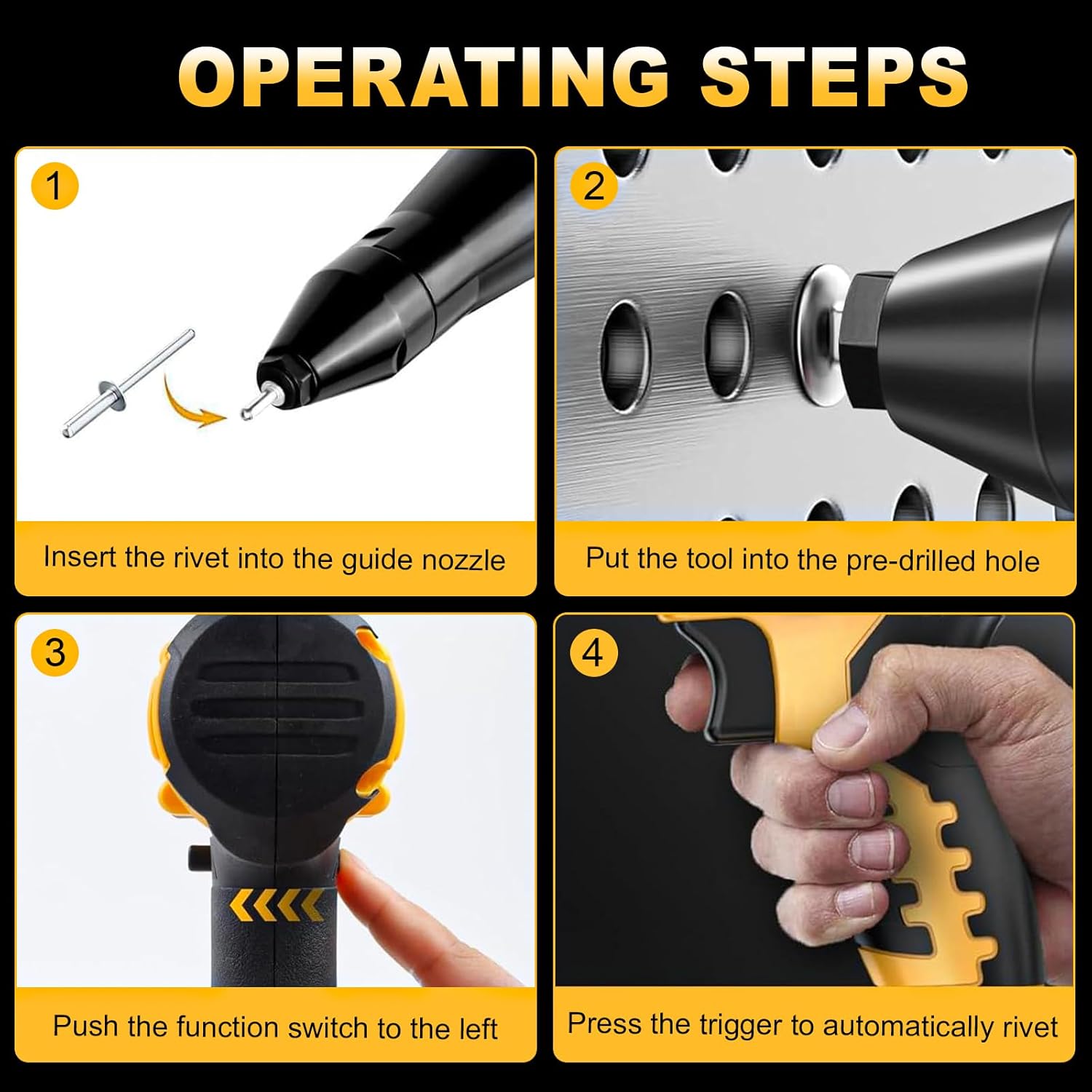 OPERATING STEPS

1

Insert the rivet into the guide nozzle

2

Put the tool into the pre-drilled hole

3

Push the function switch to the left

4

Press the trigger to automatically rivet