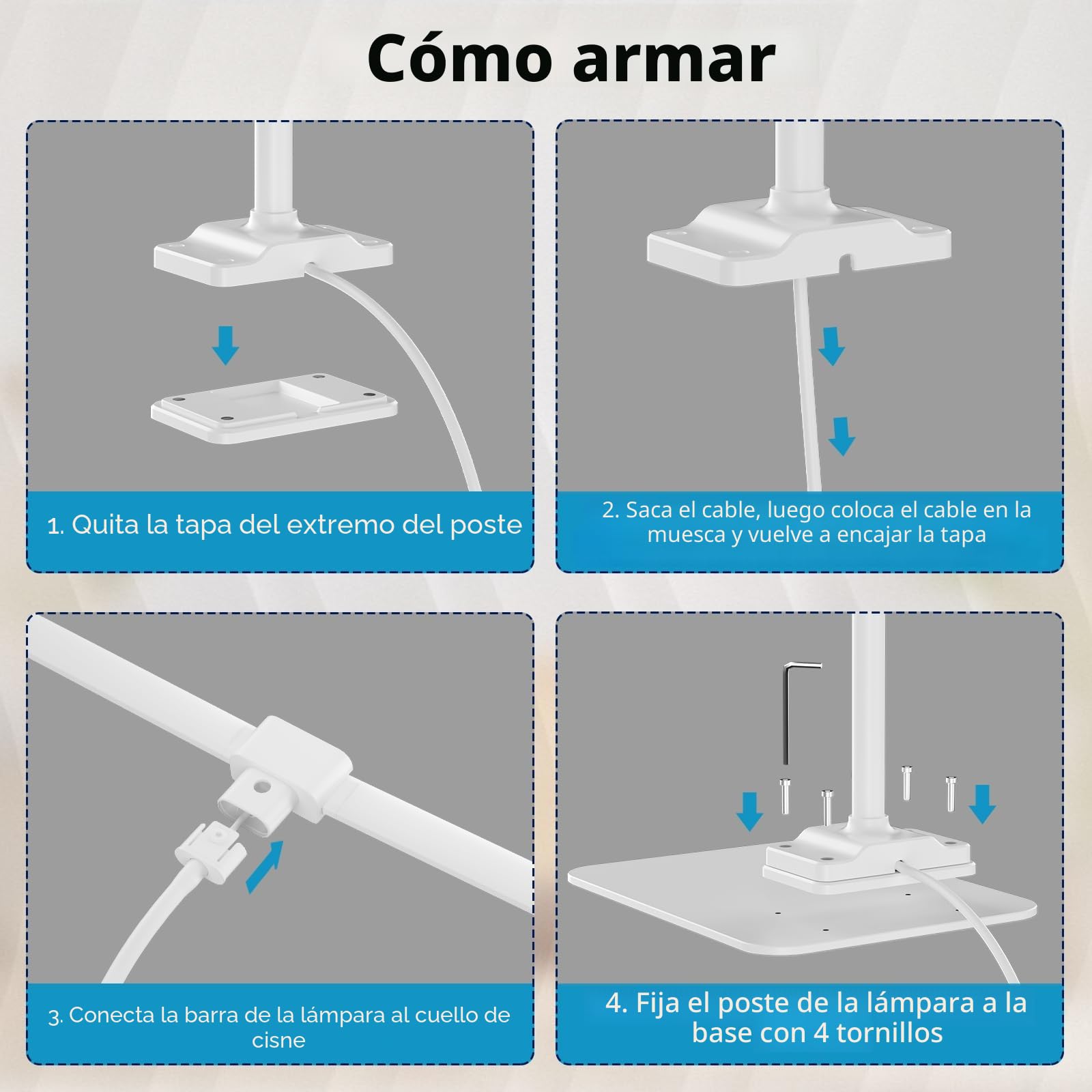 Cómo armar

1. Quita la tapa del extremo del poste

2. Saca el cable, luego coloca el cable en la muesca y vuelve a encajar la tapa

3. Conecta la barra de la lámpara al cuello de cisne

4. Fija el poste de la lámpara a la base con 4 tornillos