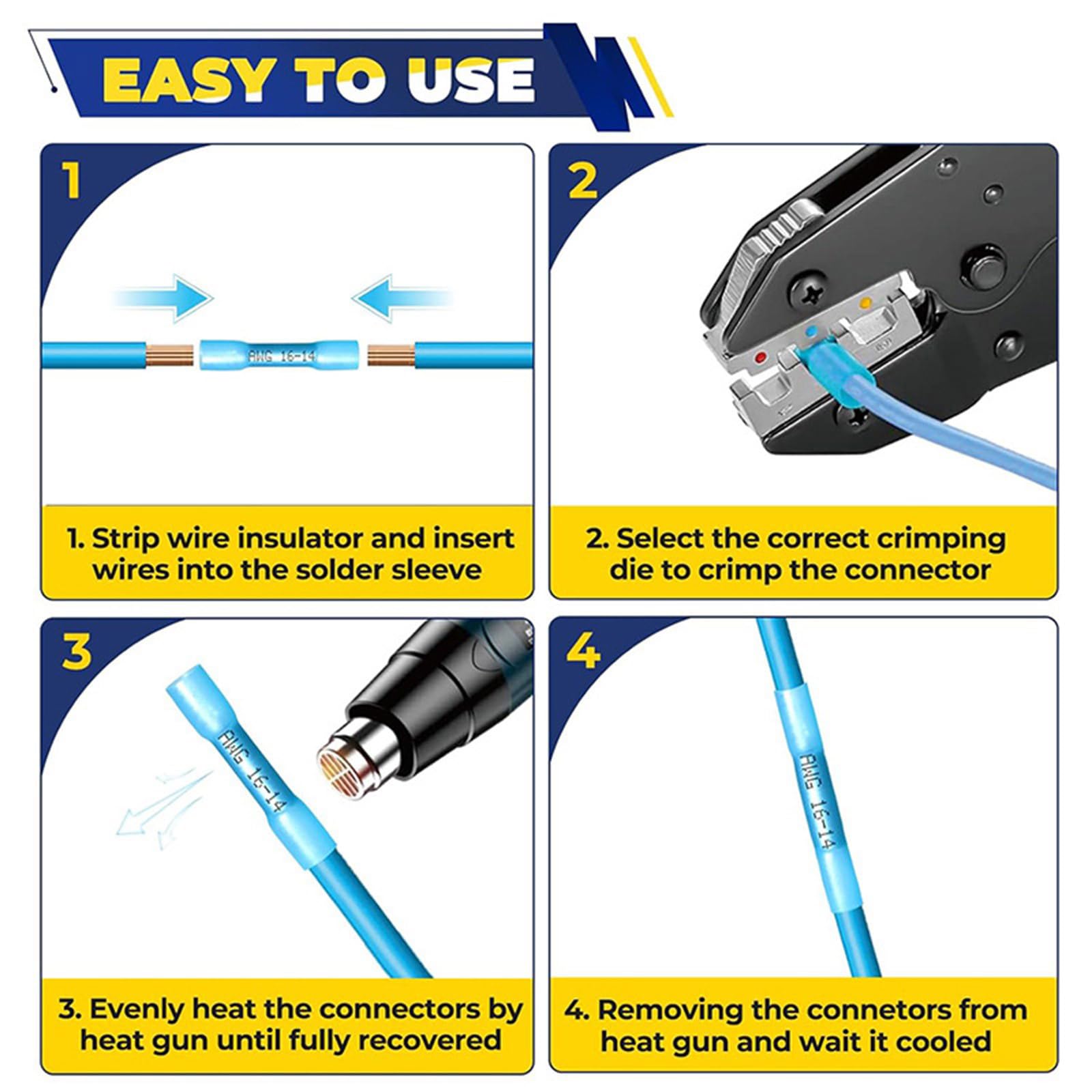 EASY TO USE

1

AWG 16-14

1. Strip wire insulator and insert wires into the solder sleeve

2

2. Select the correct crimping die to crimp the connector

3

AWG 16-14

3. Evenly heat the connectors by heat gun until fully recovered

4

AWG 16-14

4. Removing the connetors from heat gun and wait it cooled