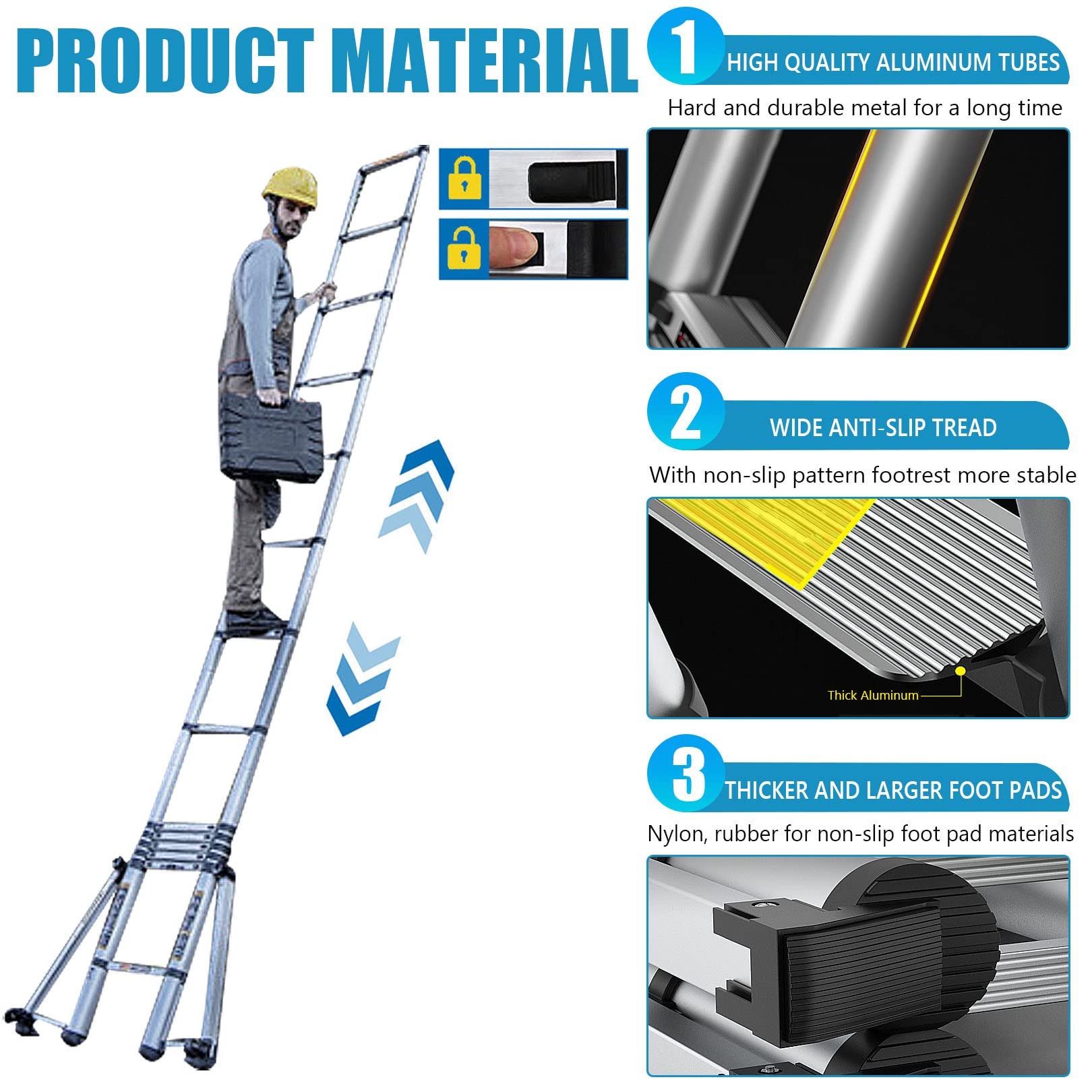 PRODUCT MATERIAL

1 HIGH QUALITY ALUMINUM TUBES

Hard and durable metal for a long time

2 WIDE ANTI-SLIP TREAD

With non-slip pattern footrest more stable

Thick Aluminum

3 THICKER AND LARGER FOOT PADS

Nylon, rubber for non-slip foot pad materials