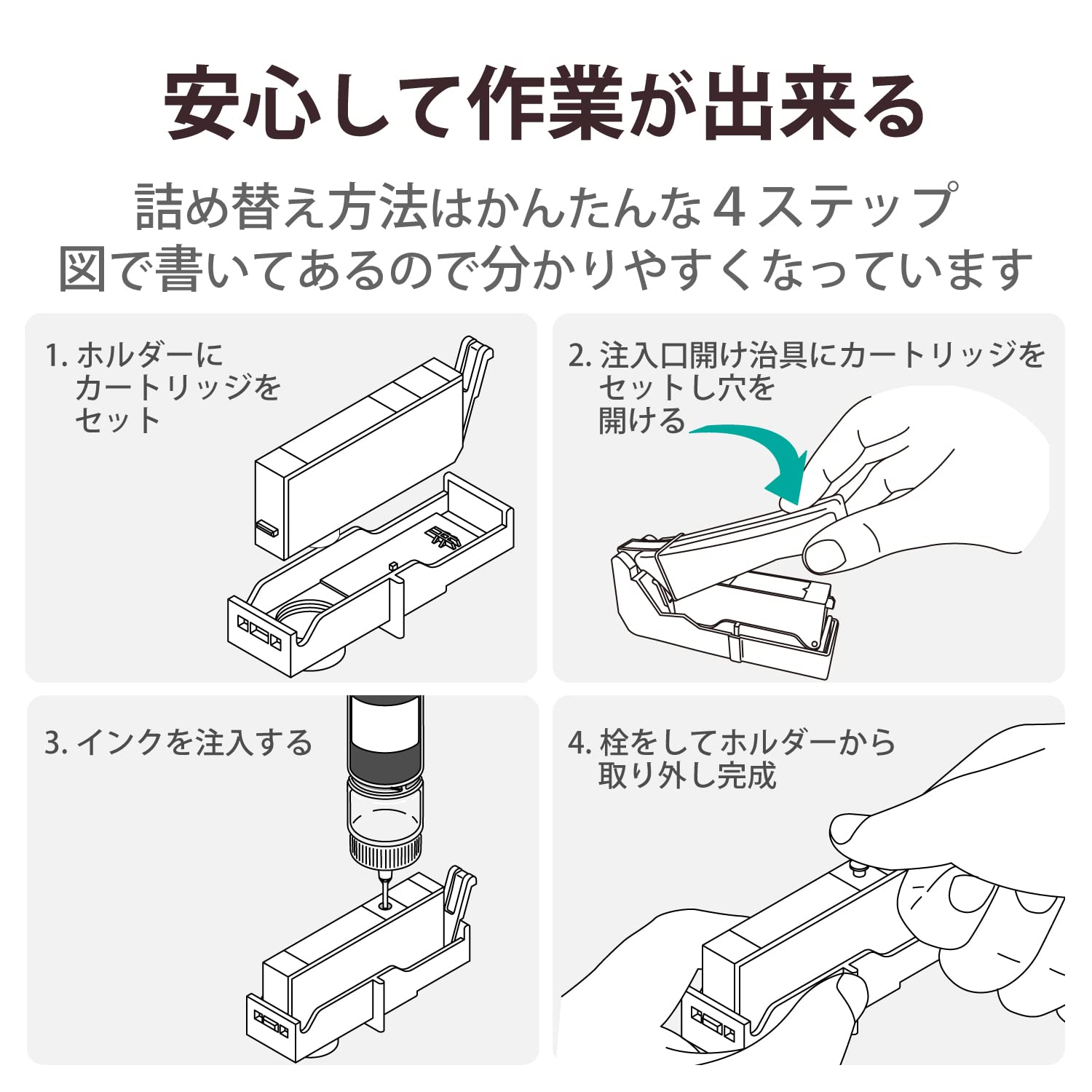 安心して作業が出来る

詰め替え方法はかんたんな４ステップ
図で書いてあるので分かりやすくなっています

1. ホルダーにカートリッジをセット

2. 注入口開け治具にカートリッジをセットし穴を開ける

3. インクを注入する

4. 栓をしてホルダーから取り外し完成