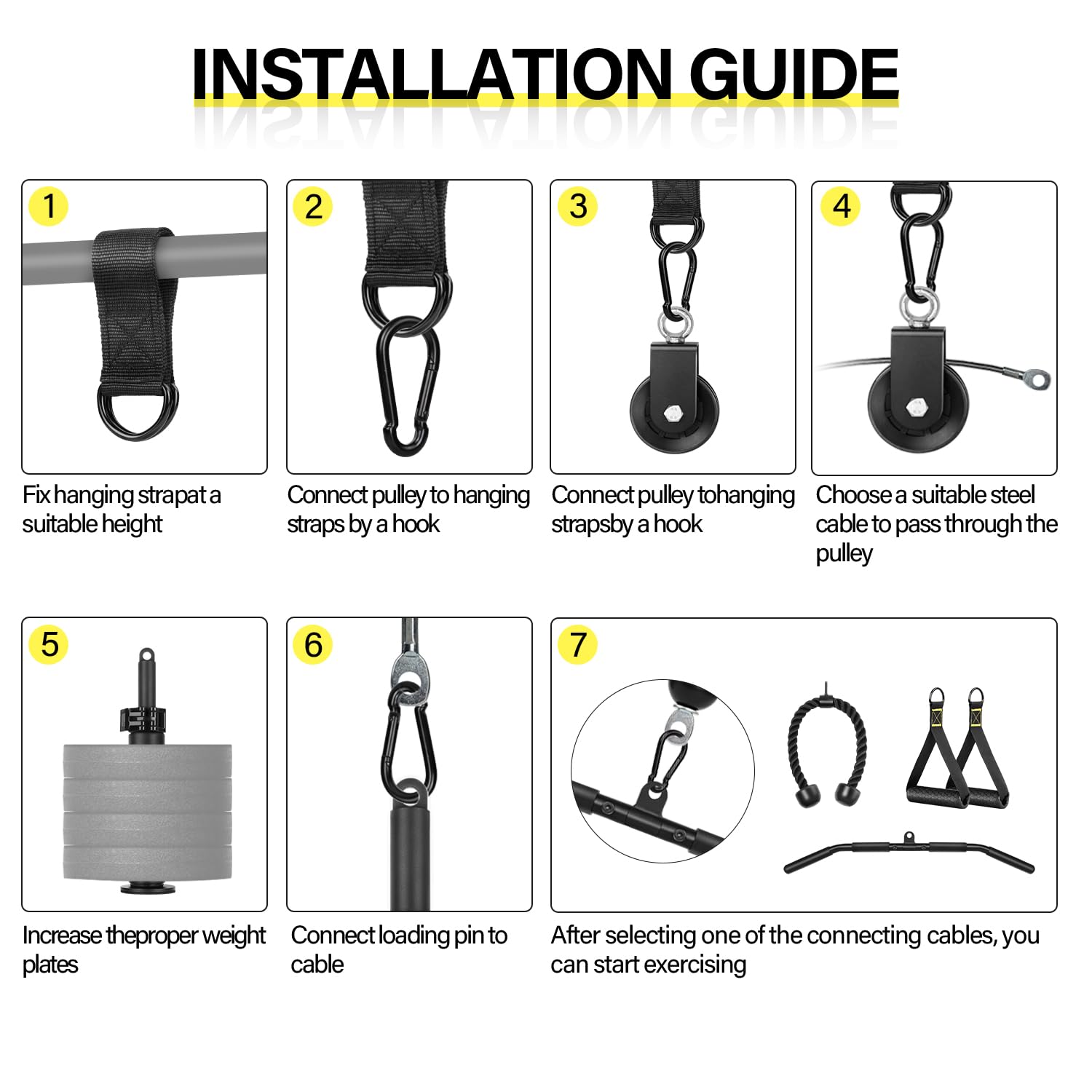 INSTALLATION GUIDE

1

Fix hanging strapat a suitable height

2

Connect pulley to hanging straps by a hook

3

Connect pulley tohanging strapsby a hook

4

Choose a suitable steel cable to pass through the pulley

5

Increase theproper weight plates

6

Connect loading pin to cable

7

After selecting one of the connecting cables, you can start exercising